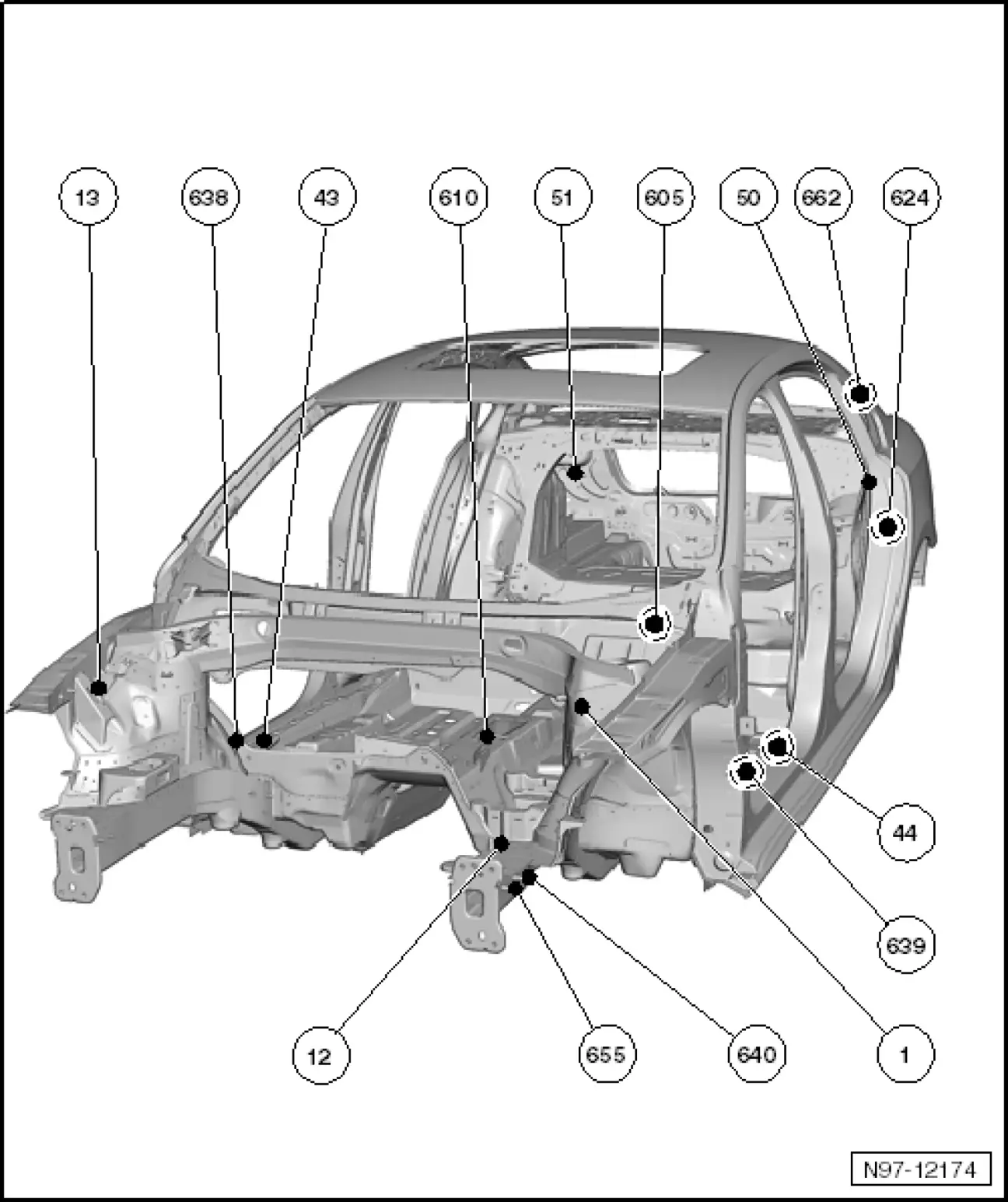 13
638
43
610
51
605
50
662
624
44
639
12
655
640
1
N97-12174