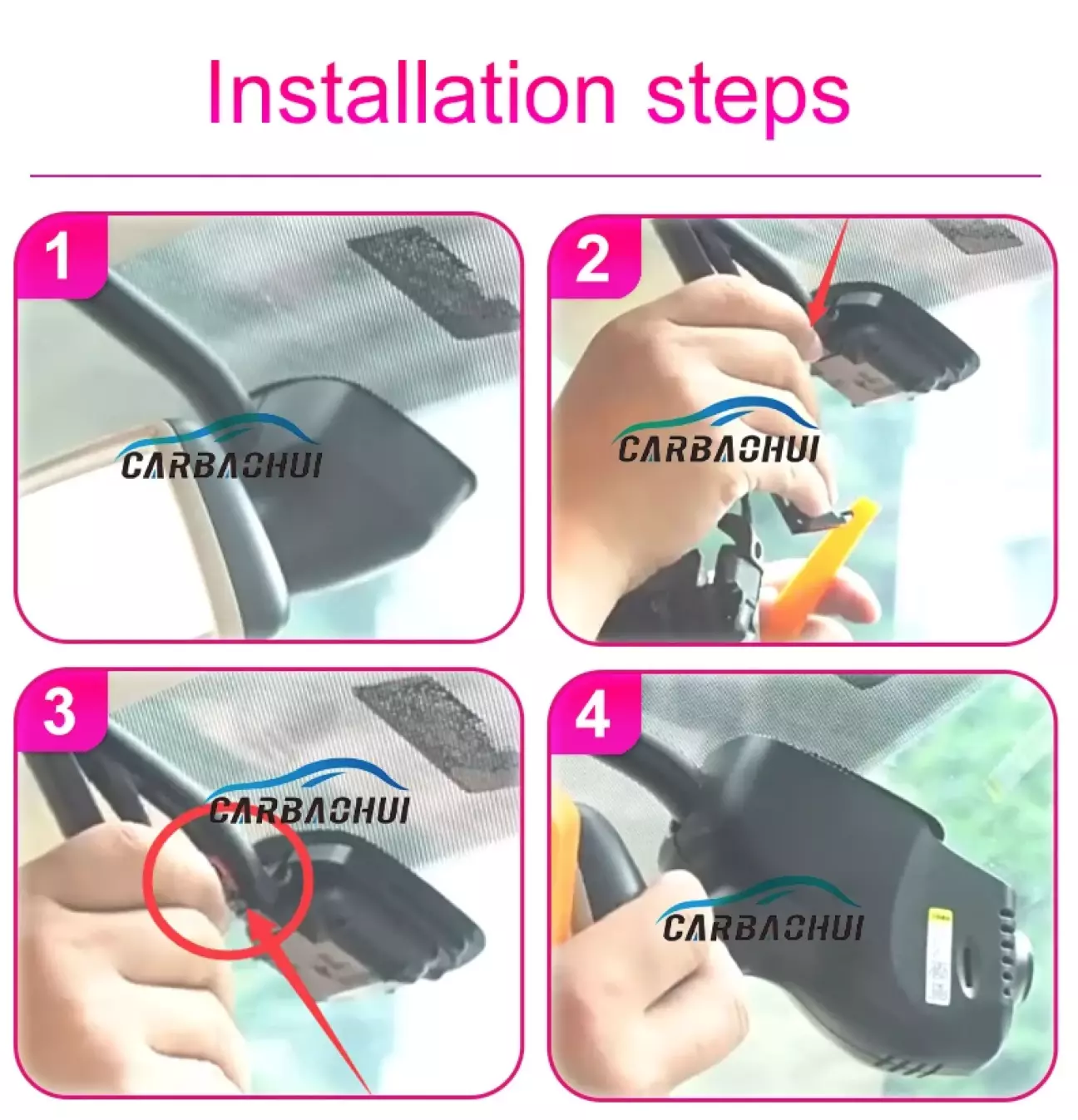 Installation steps

1

CARBAOHUI

2

CARBAOHUI

3

CARBAOHUI

4

CARBAOHUI