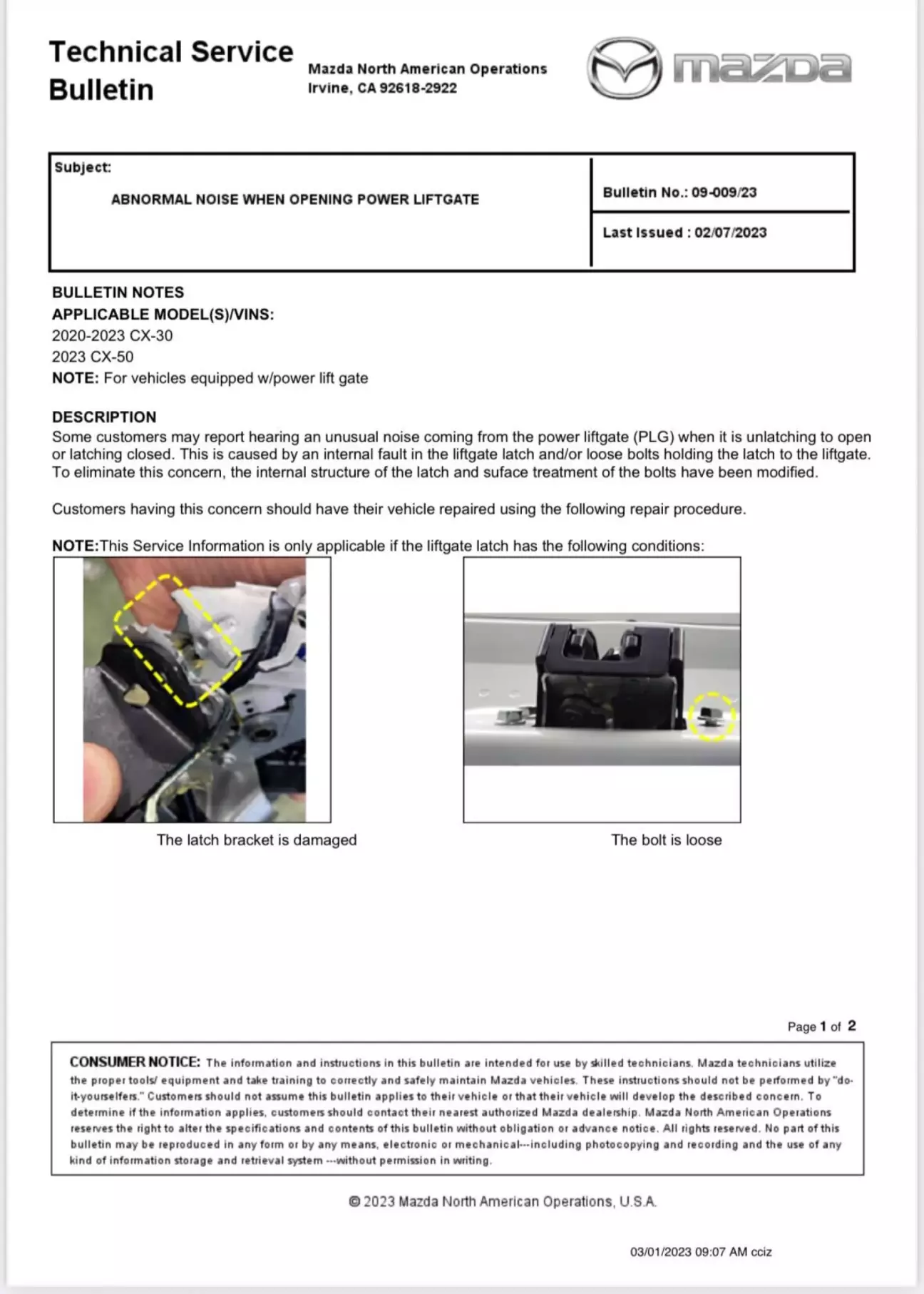 Technical Service Bulletin

Mazda North American Operations
Irvine, CA 92618-2922

mazda

Subject:
ABNORMAL NOISE WHEN OPENING POWER LIFTGATE

Bulletin No.: 09-009/23

Last Issued : 02/07/2023

BULLETIN NOTES
APPLICABLE MODEL(S)/VINS:
2020-2023 CX-30
2023 CX-50
NOTE: For vehicles equipped w/power lift gate

DESCRIPTION
Some customers may report hearing an unusual noise coming from the power liftgate (PLG) when it is unlatching to open or latching closed. This is caused by an internal fault in the liftgate latch and/or loose bolts holding the latch to the liftgate. To eliminate this concern, the internal structure of the latch and suface treatment of the bolts have been modified.

Customers having this concern should have their vehicle repaired using the following repair procedure.

NOTE:This Service Information is only applicable if the liftgate latch has the following conditions:

The latch bracket is damaged

The bolt is loose

Page 1 of 2

CONSUMER NOTICE: The information and instructions in this bulletin are intended for use by skilled technicians. Mazda technicians utilize the proper tools/ equipment and take training to correctly and safely maintain Mazda vehicles. These instructions should not be performed by "do-it-yourselfers." Customers should not assume this bulletin applies to their vehicle or that their vehicle will develop the described concern. To determine if the information applies, customers should contact their nearest authorized Mazda dealership. Mazda North American Operations reserves the right to alter the specifications and contents of this bulletin without obligation or advance notice. All rights reserved. No part of this bulletin may be reproduced in any form or by any means, electronic or mechanical---including photocopying and recording and the use of any kind of information storage and retrieval system ---without permission in writing.

© 2023 Mazda North American Operations, U.S.A.

03/01/2023 09:07 AM cciz