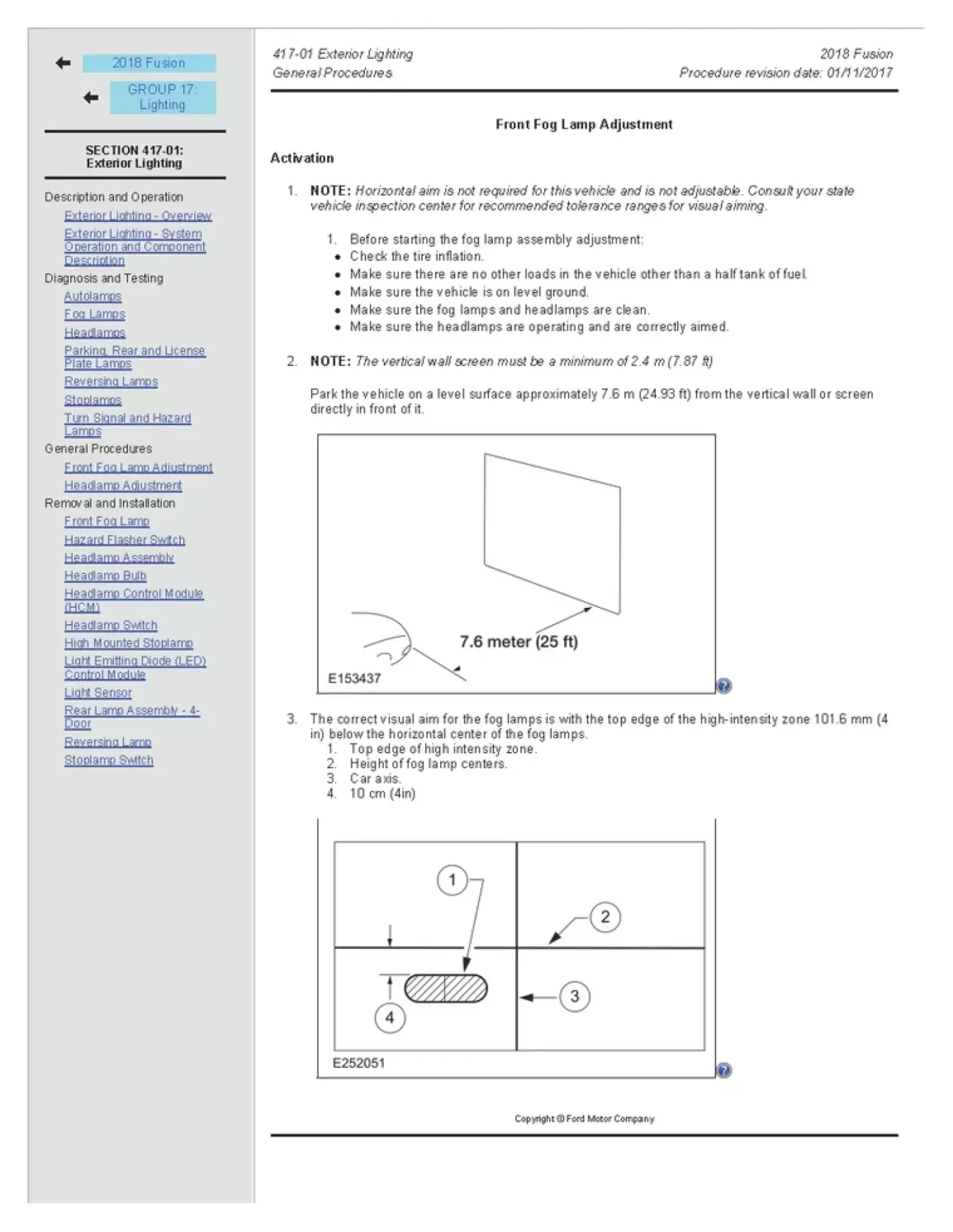 2018 Fusion

GROUP 17: Lighting

SECTION 417-01: Exterior Lighting

Description and Operation

Exterior Lighting - Overview

Exterior Lighting - System Operation and Component Description

Diagnosis and Testing

Autolamps

Fog Lamps

Headlamps

Parking, Rear and License Plate Lamps

Reversing Lamps

Stoplamps

Turn Signal and Hazard Lamps

General Procedures

Front Fog Lamp Adjustment

Headlamp Adjustment

Removal and Installation

Front Fog Lamp

Hazard Flasher Switch

Headlamp Assembly

Headlamp Bulb

Headlamp Control Module (HCM)

Headlamp Switch

High Mounted Stoplamp

Light Emitting Diode (LED) Control Module

Light Sensor

Rear Lamp Assembly - 4-Door

Reversing Lamp

Stoplamp Switch

417-01 Exterior Lighting
General Procedures

2018 Fusion
Procedure revision date: 01/11/2017

Front Fog Lamp Adjustment

Activation

1. NOTE: Horizontal aim is not required for this vehicle and is not adjustable. Consult your state vehicle inspection center for recommended tolerance ranges for visual aiming.

1. Before starting the fog lamp assembly adjustment:
• Check the tire inflation.
• Make sure there are no other loads in the vehicle other than a half tank of fuel.
• Make sure the vehicle is on level ground.
• Make sure the fog lamps and headlamps are clean.
• Make sure the headlamps are operating and are correctly aimed.

2. NOTE: The vertical wall screen must be a minimum of 2.4 m (7.87 ft)

Park the vehicle on a level surface approximately 7.6 m (24.93 ft) from the vertical wall or screen directly in front of it.

7.6 meter (25 ft)
E153437

3. The correct visual aim for the fog lamps is with the top edge of the high-intensity zone 101.6 mm (4 in) below the horizontal center of the fog lamps.
1. Top edge of high intensity zone.
2. Height of fog lamp centers.
3. Car axis.
4. 10 cm (4in)

1
2
3
4
E252051

Copyright © Ford Motor Company