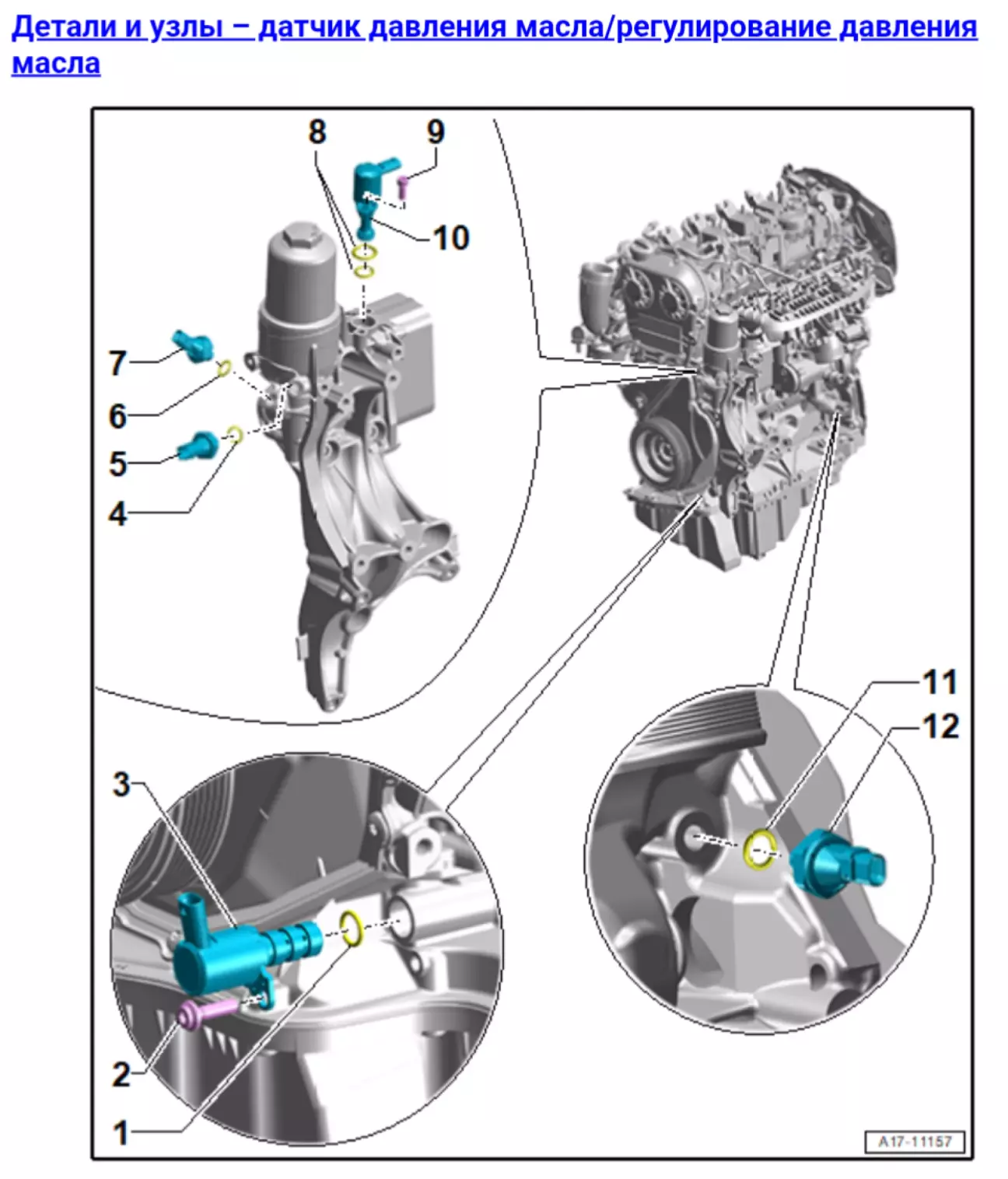 Детали и узлы – датчик давления масла/регулирование давления масла

8
9
10
7
6
5
4
11
12
3
2
1
A17-11157