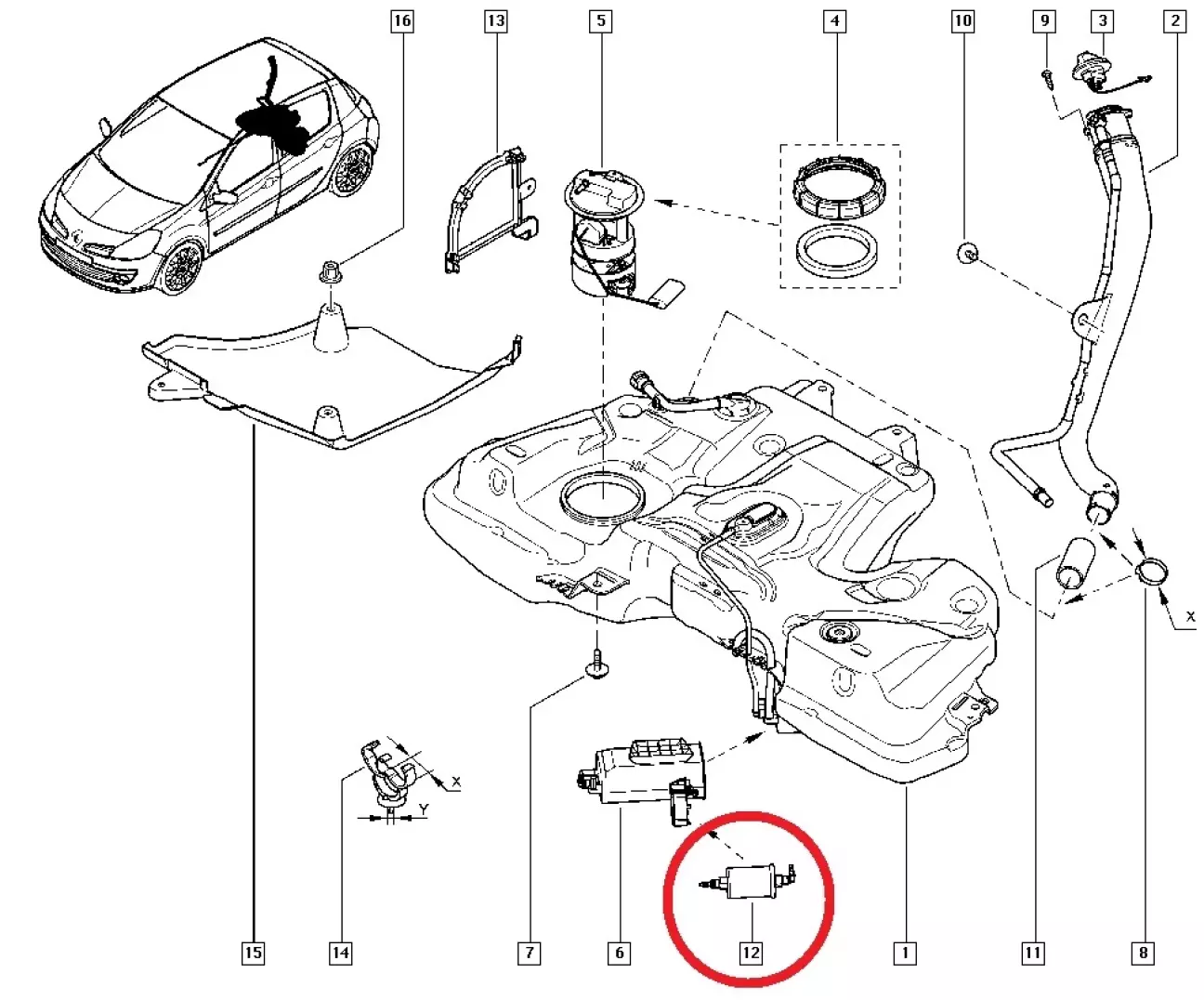 16
13
5
4
10
9
3
2
X
X
Y
15
14
7
6
12
1
11
8