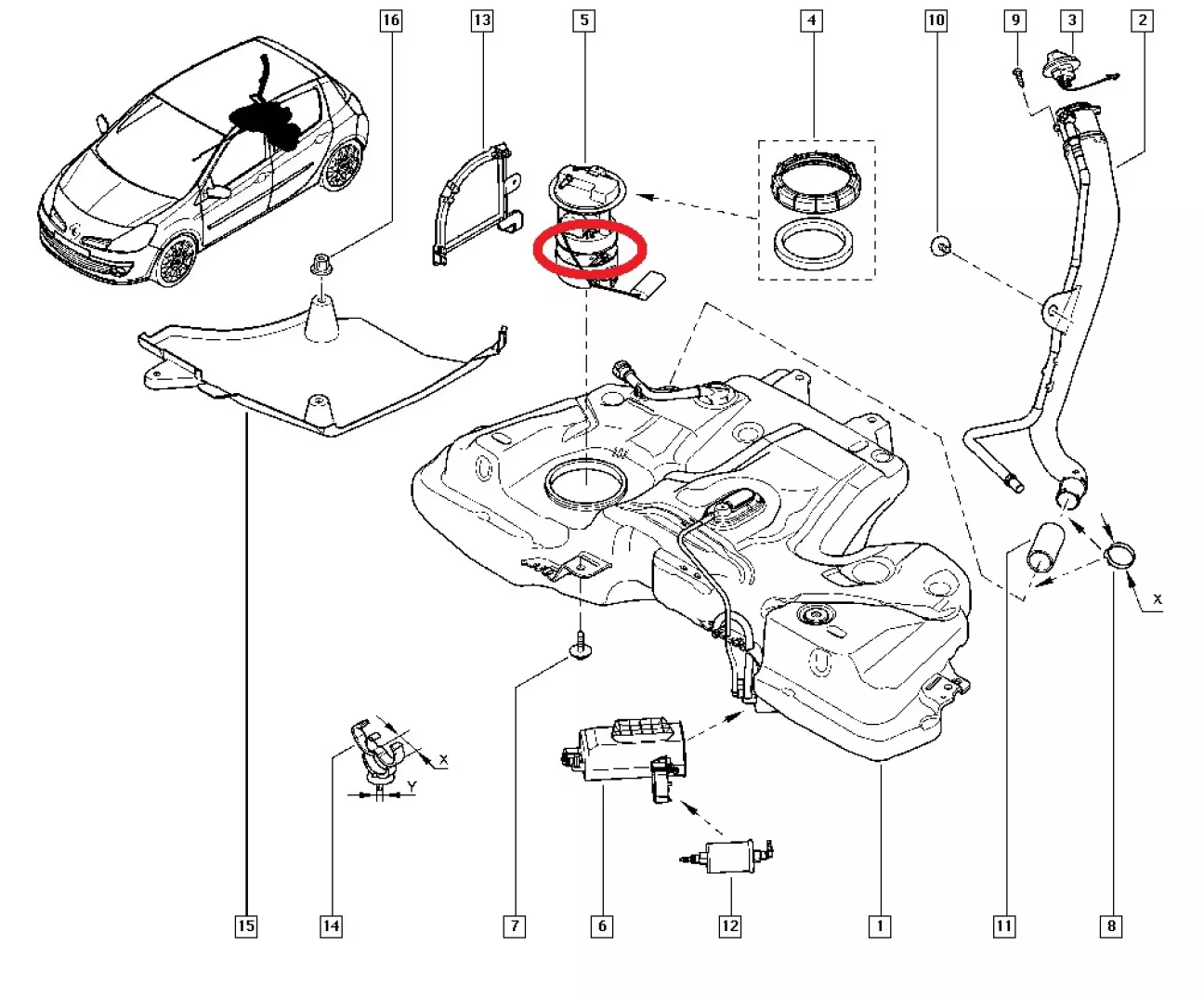 16
13
5
4
10
9
3
2
X
X
Y
15
14
7
6
12
1
11
8