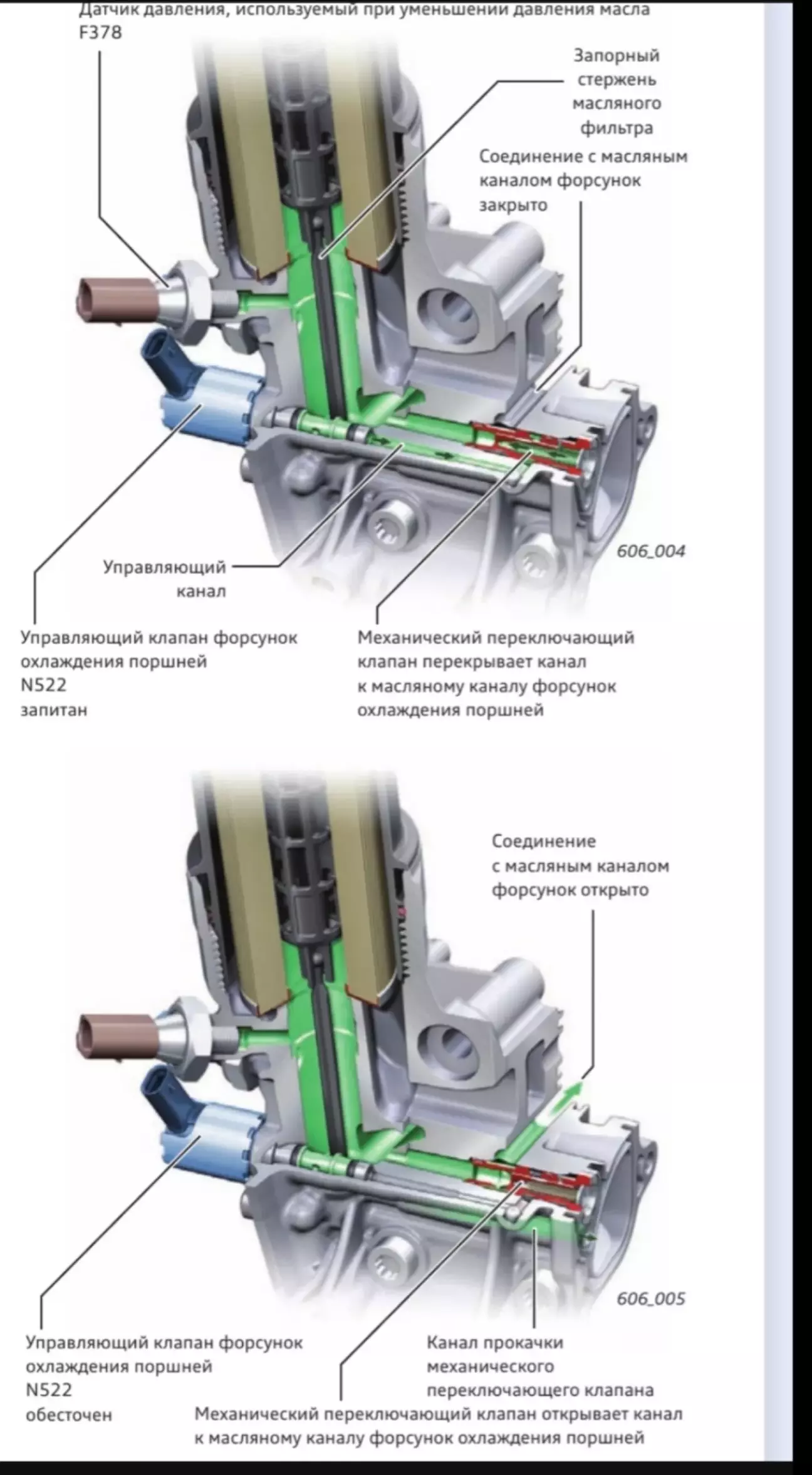 Датчик давления, используемый при уменьшении давления масла
F378

Запорный стержень масляного фильтра

Соединение с масляным каналом форсунок закрыто

606_004

Управляющий канал

Управляющий клапан форсунок охлаждения поршней
N522
запитан

Механический переключающий клапан перекрывает канал к масляному каналу форсунок охлаждения поршней

Соединение с масляным каналом форсунок открыто

606_005

Управляющий клапан форсунок охлаждения поршней
N522
обесточен

Канал прокачки механического переключающего клапана

Механический переключающий клапан открывает канал к масляному каналу форсунок охлаждения поршней