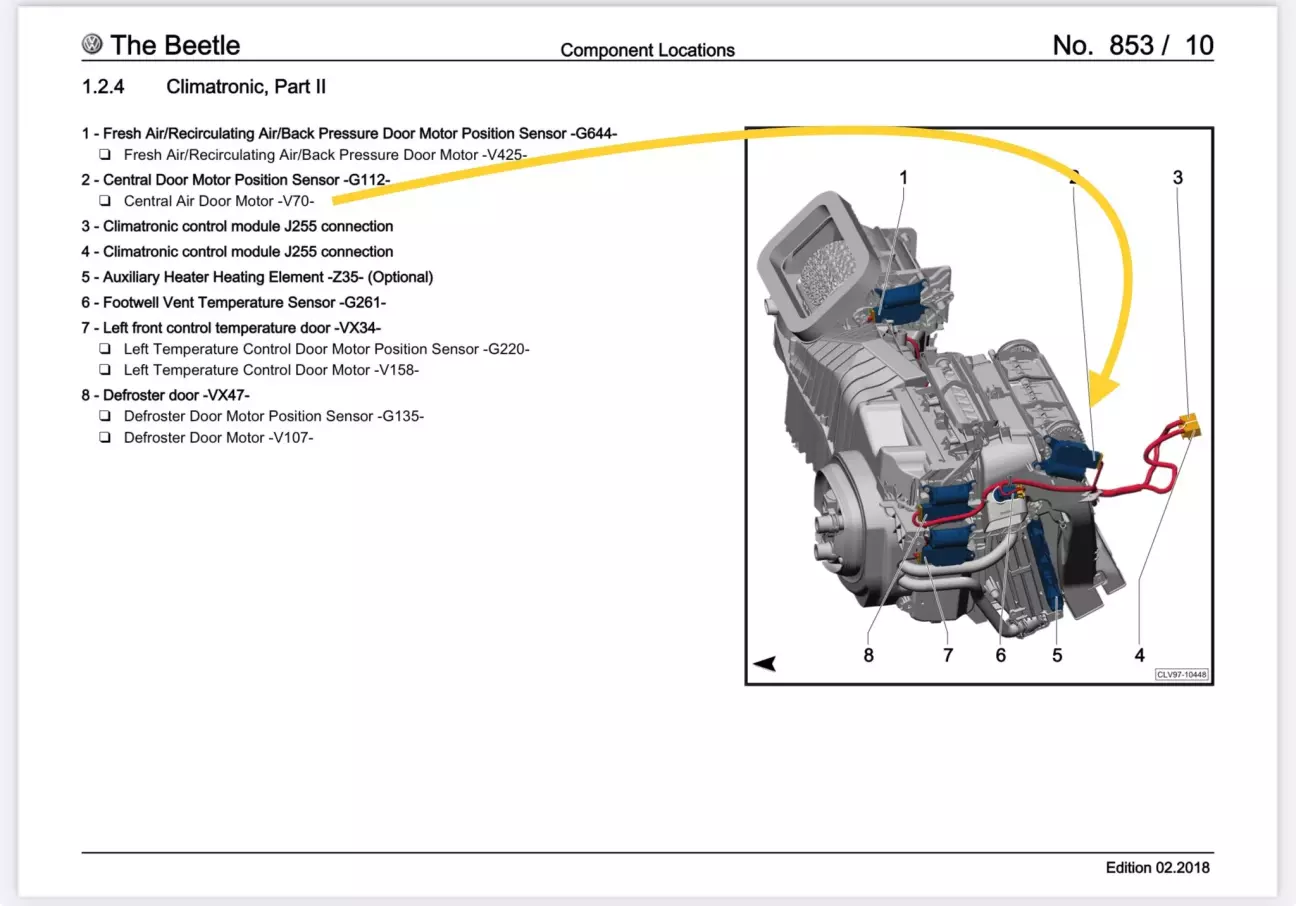 The Beetle
Component Locations
No. 853 / 10

1.2.4 Climatronic, Part II

1 - Fresh Air/Recirculating Air/Back Pressure Door Motor Position Sensor -G644-
❑ Fresh Air/Recirculating Air/Back Pressure Door Motor -V425-
2 - Central Door Motor Position Sensor -G112-
❑ Central Air Door Motor -V70-
3 - Climatronic control module J255 connection
4 - Climatronic control module J255 connection
5 - Auxiliary Heater Heating Element -Z35- (Optional)
6 - Footwell Vent Temperature Sensor -G261-
7 - Left front control temperature door -VX34-
❑ Left Temperature Control Door Motor Position Sensor -G220-
❑ Left Temperature Control Door Motor -V158-
8 - Defroster door -VX47-
❑ Defroster Door Motor Position Sensor -G135-
❑ Defroster Door Motor -V107-

1
2
3
8
7
6
5
4
CLV97-10448

Edition 02.2018