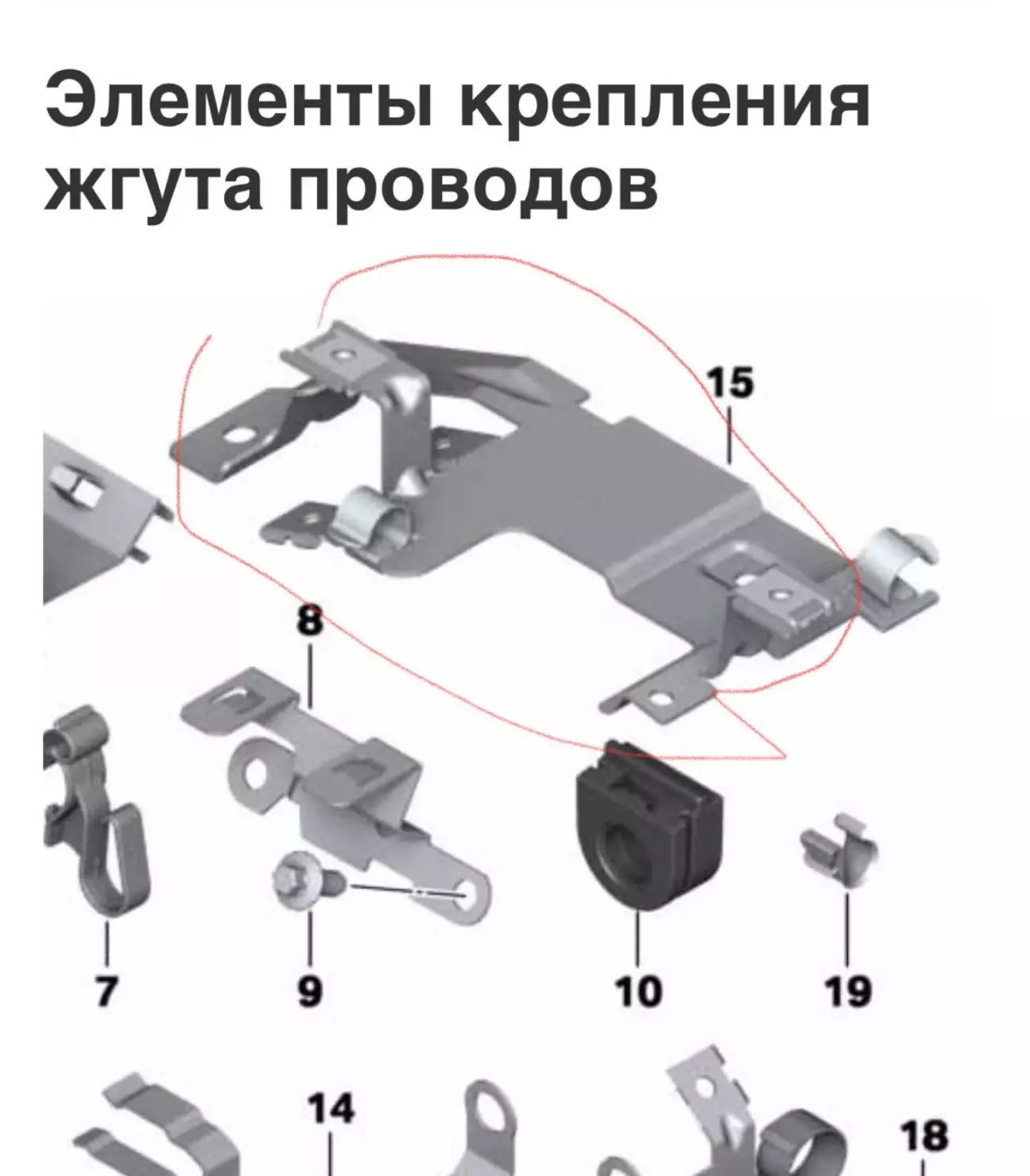 Элементы крепления жгута проводов

15

8

7

9

10

19

14

18