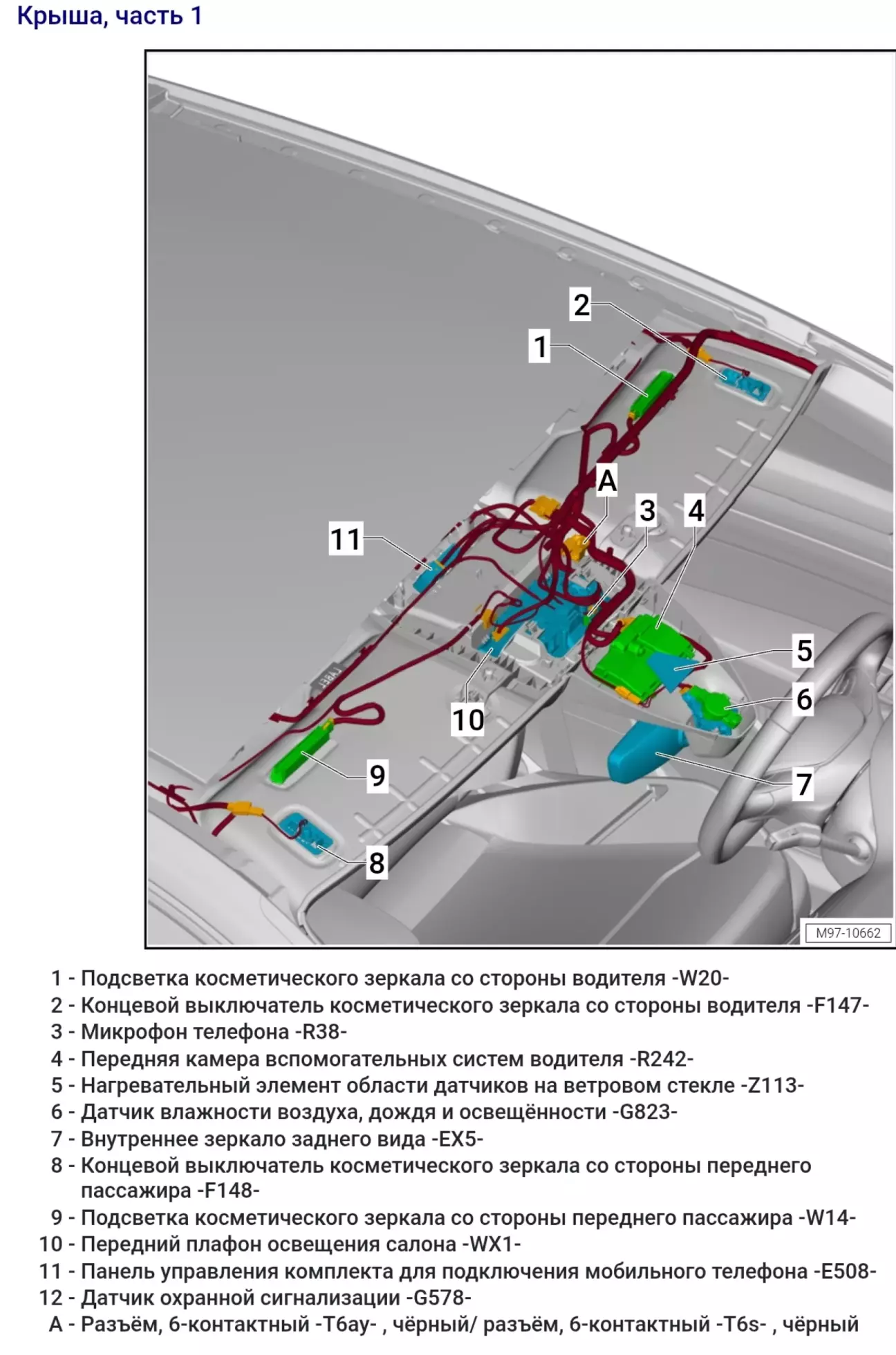 Крыша, часть 1

2
1
A
3
4
11
5
6
10
9
7
8
LABEL
M97-10662

1 - Подсветка косметического зеркала со стороны водителя -W20-
2 - Концевой выключатель косметического зеркала со стороны водителя -F147-
3 - Микрофон телефона -R38-
4 - Передняя камера вспомогательных систем водителя -R242-
5 - Нагревательный элемент области датчиков на ветровом стекле -Z113-
6 - Датчик влажности воздуха, дождя и освещённости -G823-
7 - Внутреннее зеркало заднего вида -EX5-
8 - Концевой выключатель косметического зеркала со стороны переднего пассажира -F148-
9 - Подсветка косметического зеркала со стороны переднего пассажира -W14-
10 - Передний плафон освещения салона -WX1-
11 - Панель управления комплекта для подключения мобильного телефона -E508-
12 - Датчик охранной сигнализации -G578-
A - Разъём, 6-контактный -T6ay- , чёрный/ разъём, 6-контактный -T6s- , чёрный