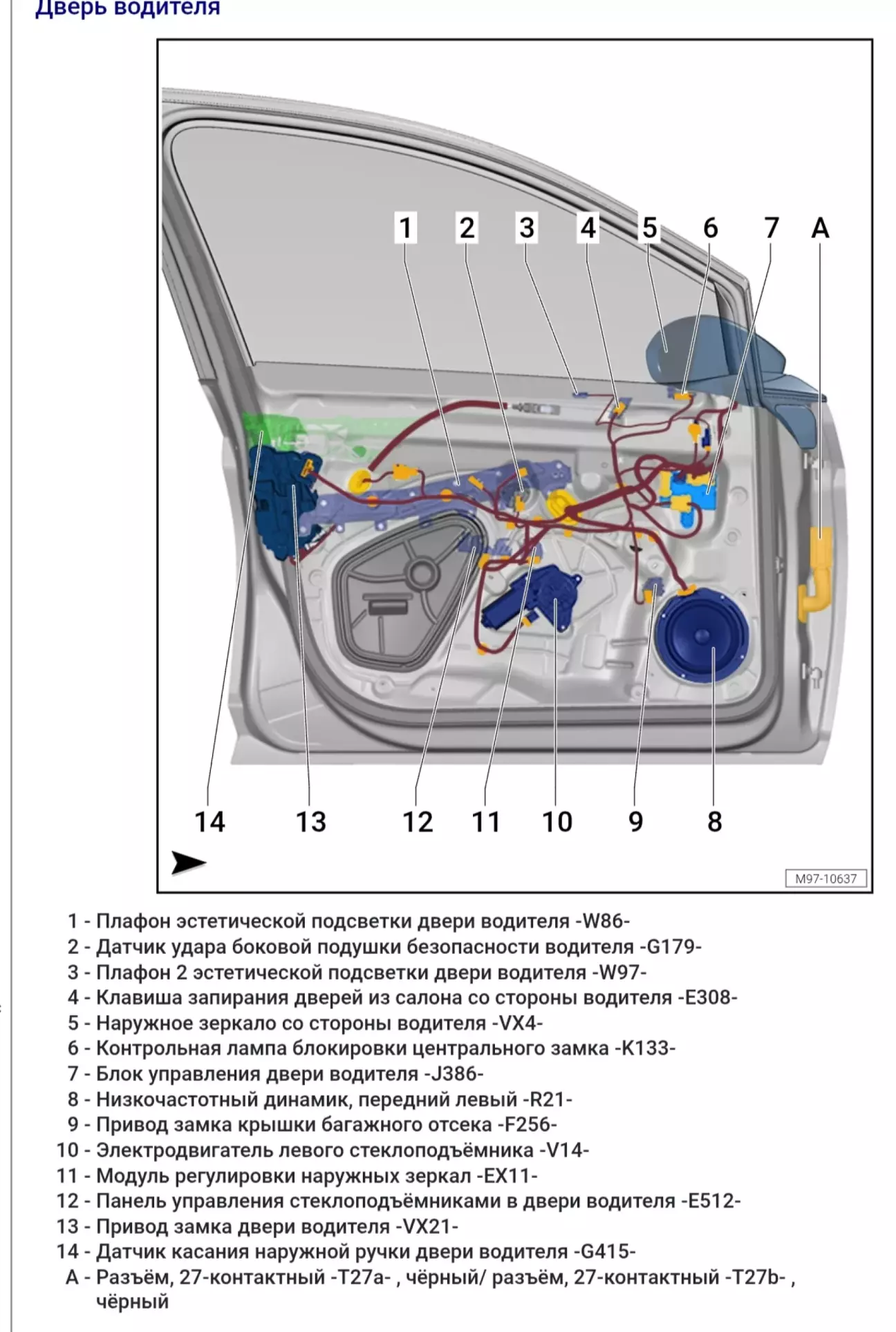 Дверь водителя

1 2 3 4 5 6 7 A

14 13 12 11 10 9 8

M97-10637

1 - Плафон эстетической подсветки двери водителя -W86-
2 - Датчик удара боковой подушки безопасности водителя -G179-
3 - Плафон 2 эстетической подсветки двери водителя -W97-
4 - Клавиша запирания дверей из салона со стороны водителя -E308-
5 - Наружное зеркало со стороны водителя -VX4-
6 - Контрольная лампа блокировки центрального замка -K133-
7 - Блок управления двери водителя -J386-
8 - Низкочастотный динамик, передний левый -R21-
9 - Привод замка крышки багажного отсека -F256-
10 - Электродвигатель левого стеклоподъёмника -V14-
11 - Модуль регулировки наружных зеркал -EX11-
12 - Панель управления стеклоподъёмниками в двери водителя -E512-
13 - Привод замка двери водителя -VX21-
14 - Датчик касания наружной ручки двери водителя -G415-
A - Разъём, 27-контактный -T27a- , чёрный/ разъём, 27-контактный -T27b- , чёрный