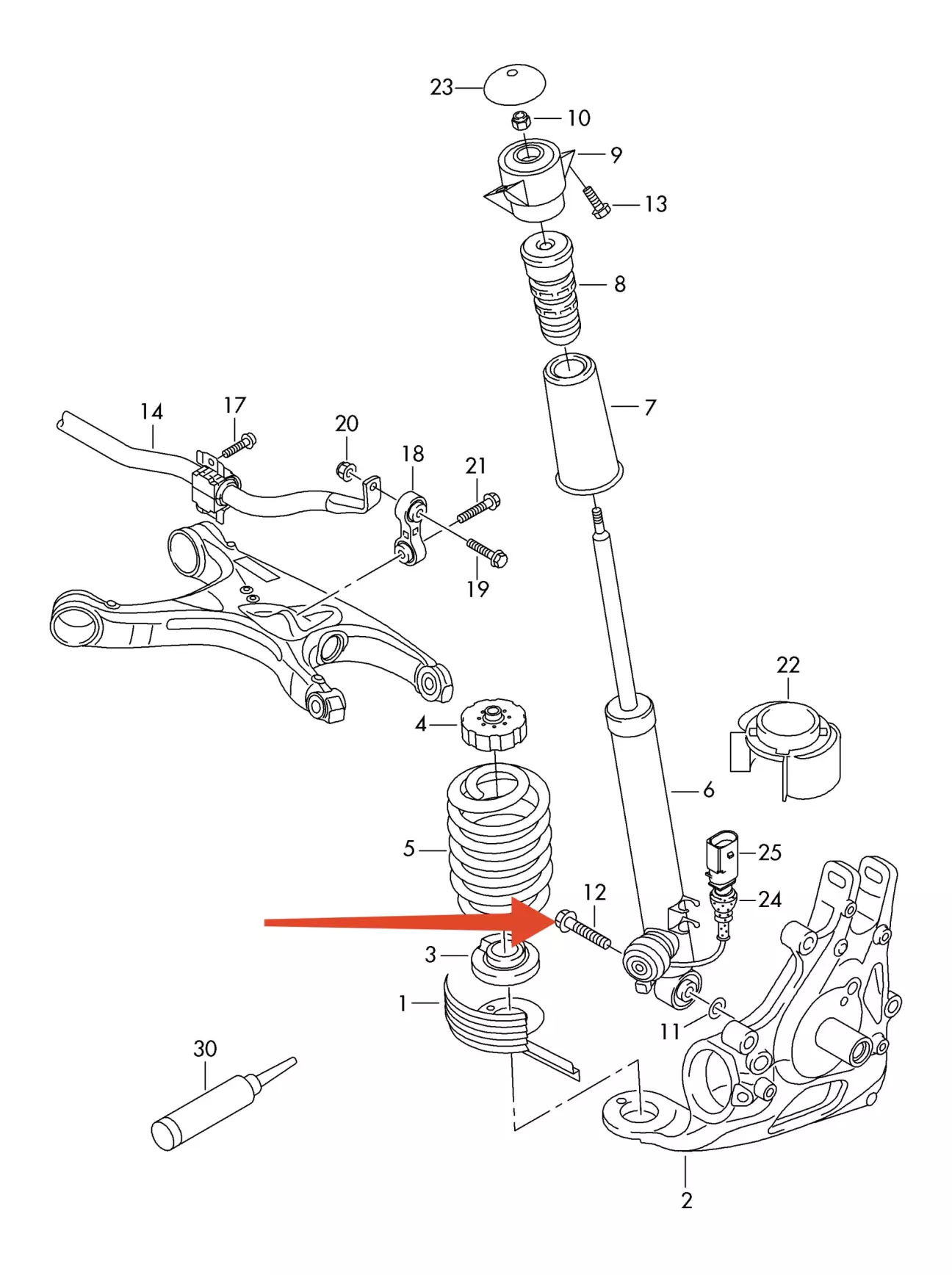 23
10
9
13
8
7
14
17
20
18
21
19
22
4
6
5
25
12
24
3
1
11
30
2