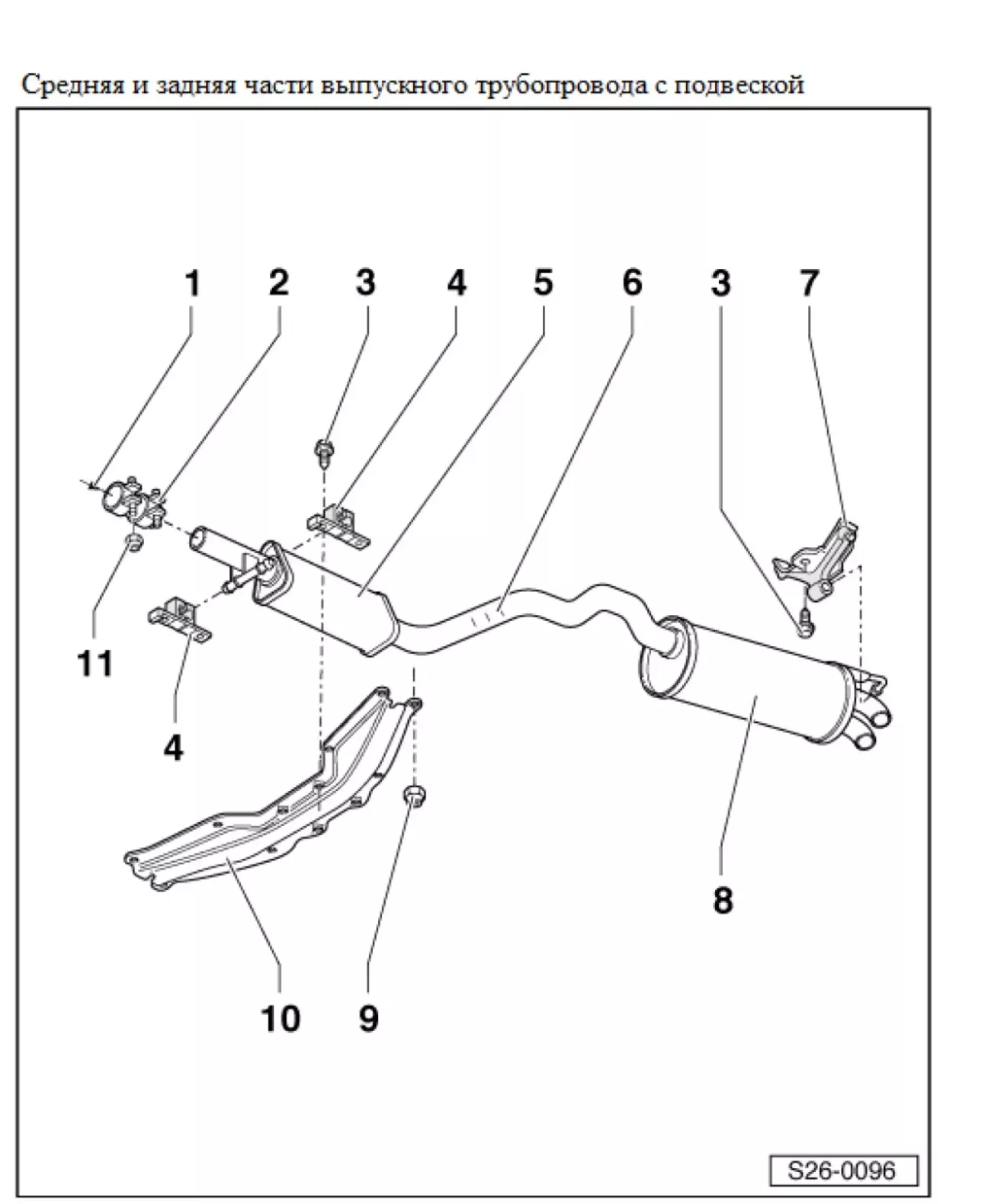 Средняя и задняя части выпускного трубопровода с подвеской

1 2 3 4 5 6 3 7

11

4

8

10 9

S26-0096