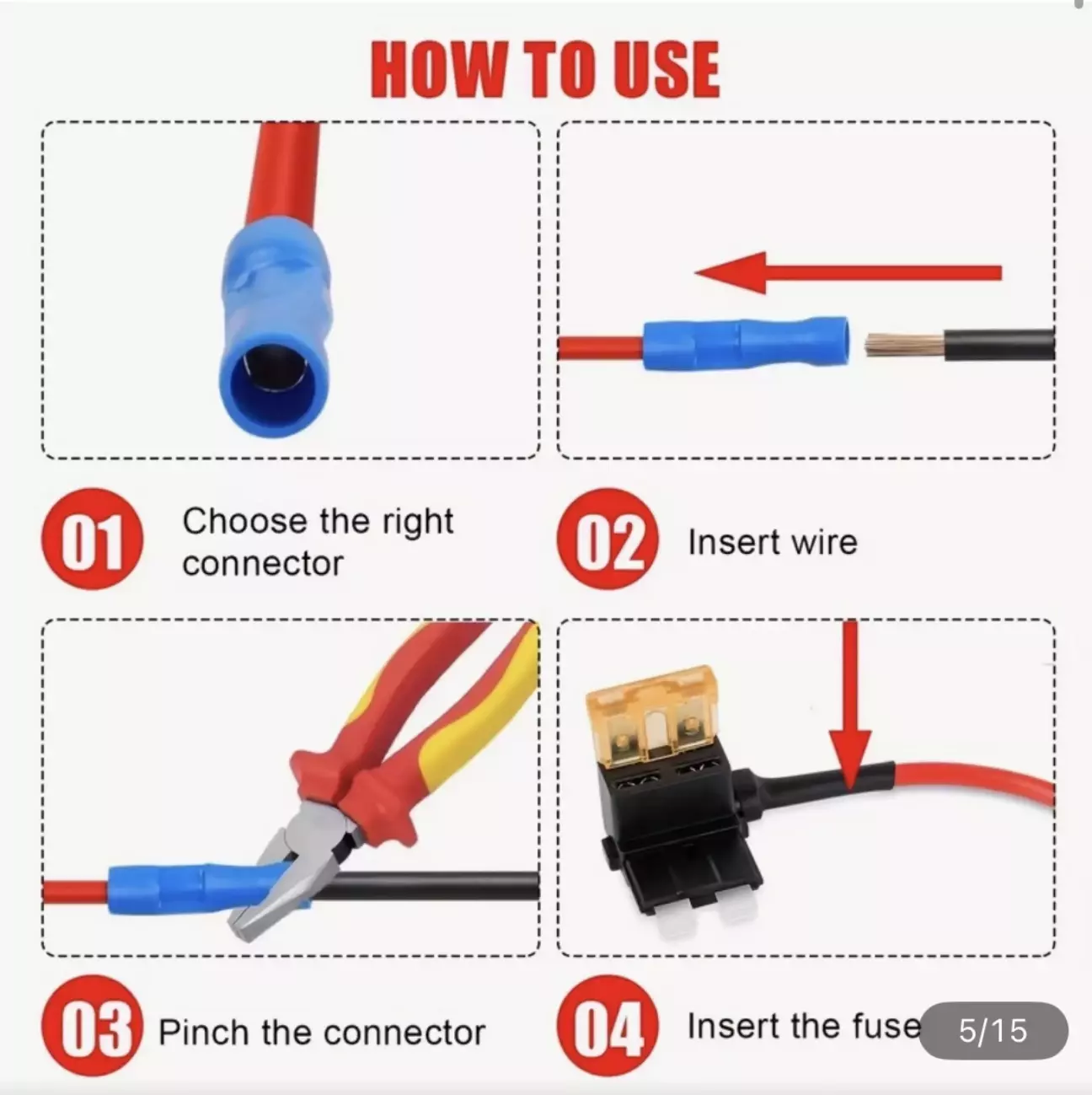 HOW TO USE

01 Choose the right connector

02 Insert wire

03 Pinch the connector

04 Insert the fuse

5/15