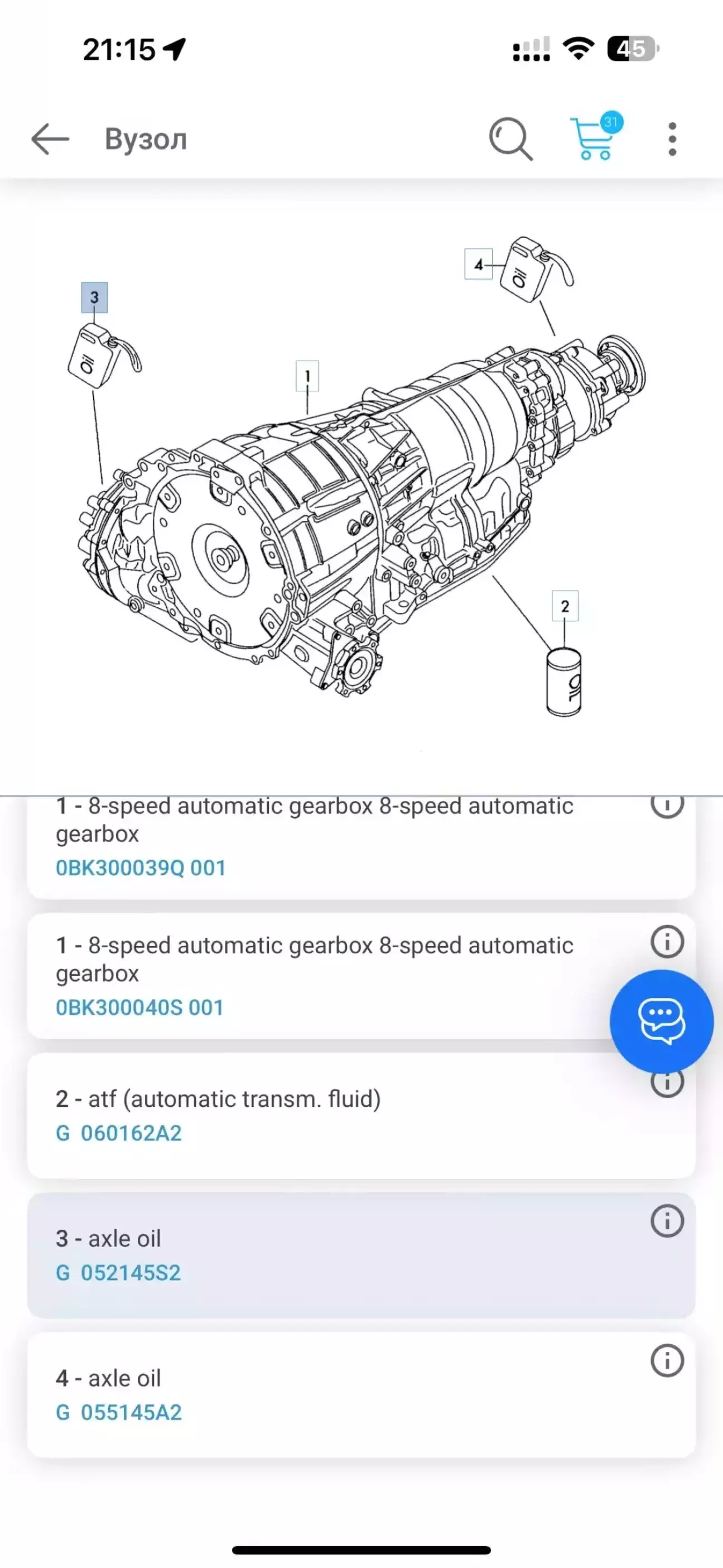 21:15

45

Вузол

31

4

Oil

3

Oil

1

2

Oil

1 - 8-speed automatic gearbox 8-speed automatic gearbox
0BK300039Q 001

1 - 8-speed automatic gearbox 8-speed automatic gearbox
0BK300040S 001

2 - atf (automatic transm. fluid)
G 060162A2

3 - axle oil
G 052145S2

4 - axle oil
G 055145A2