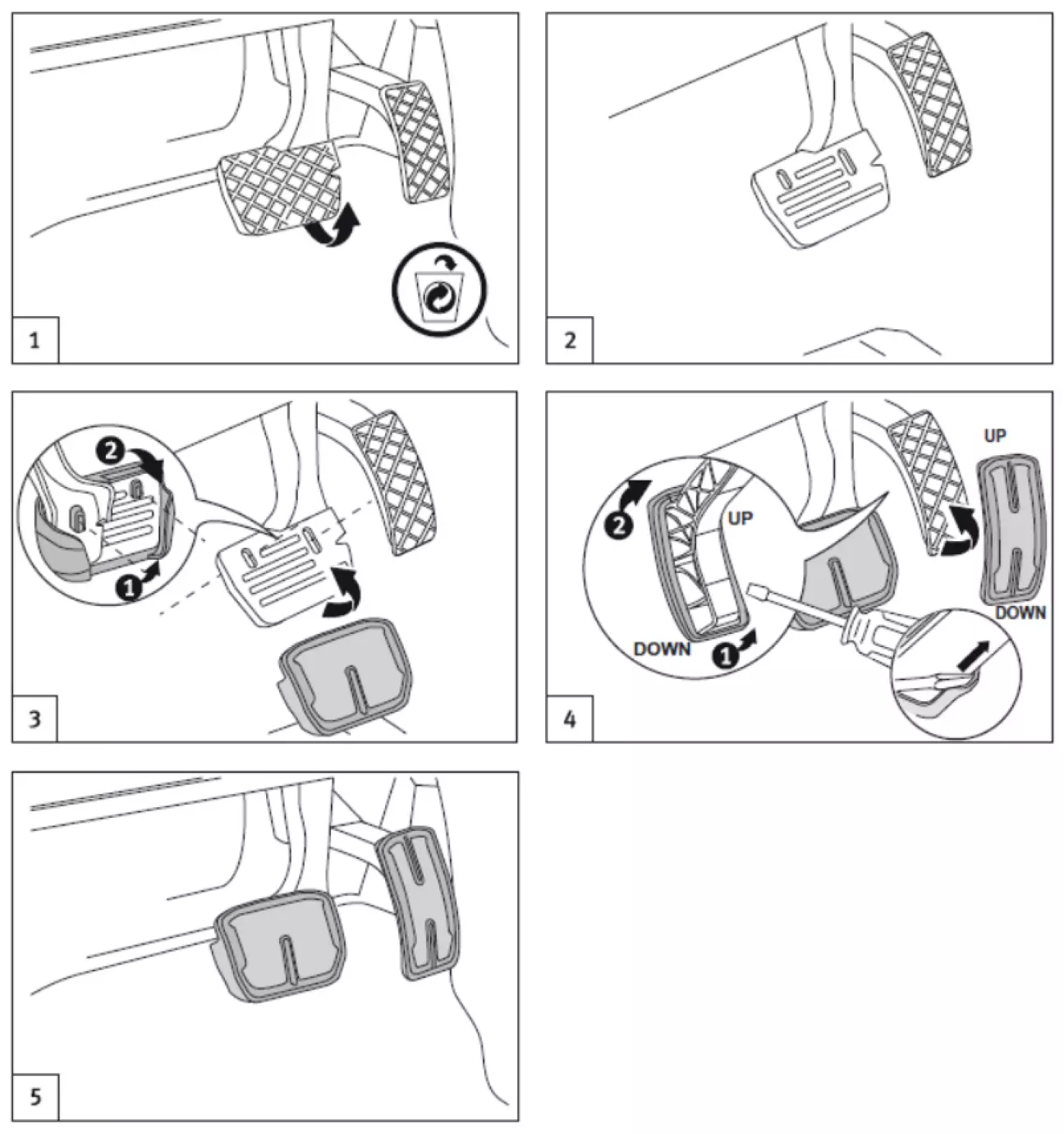 1

2

2

1

3

2

UP

DOWN

1

UP

DOWN

4

5