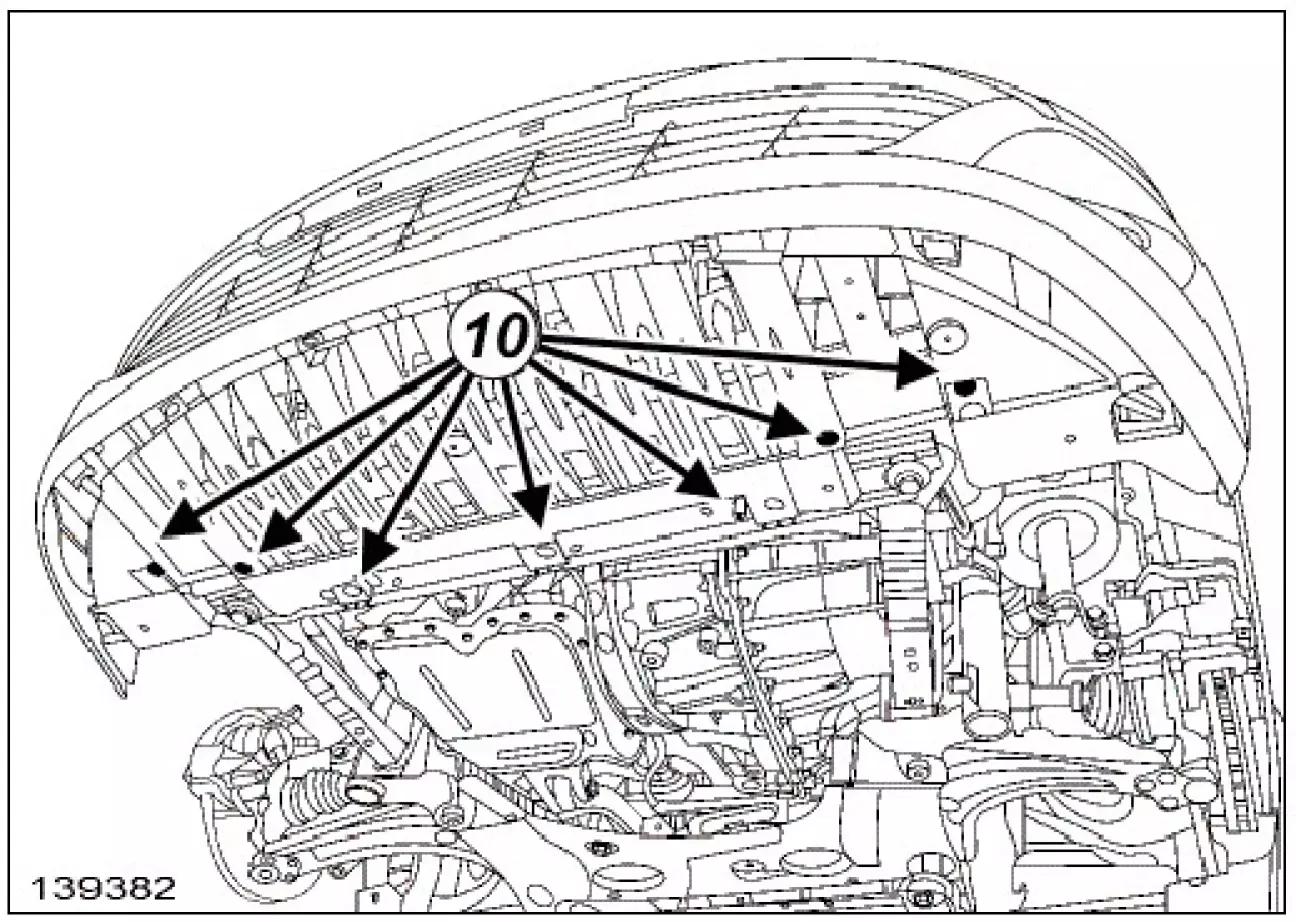 10

139382