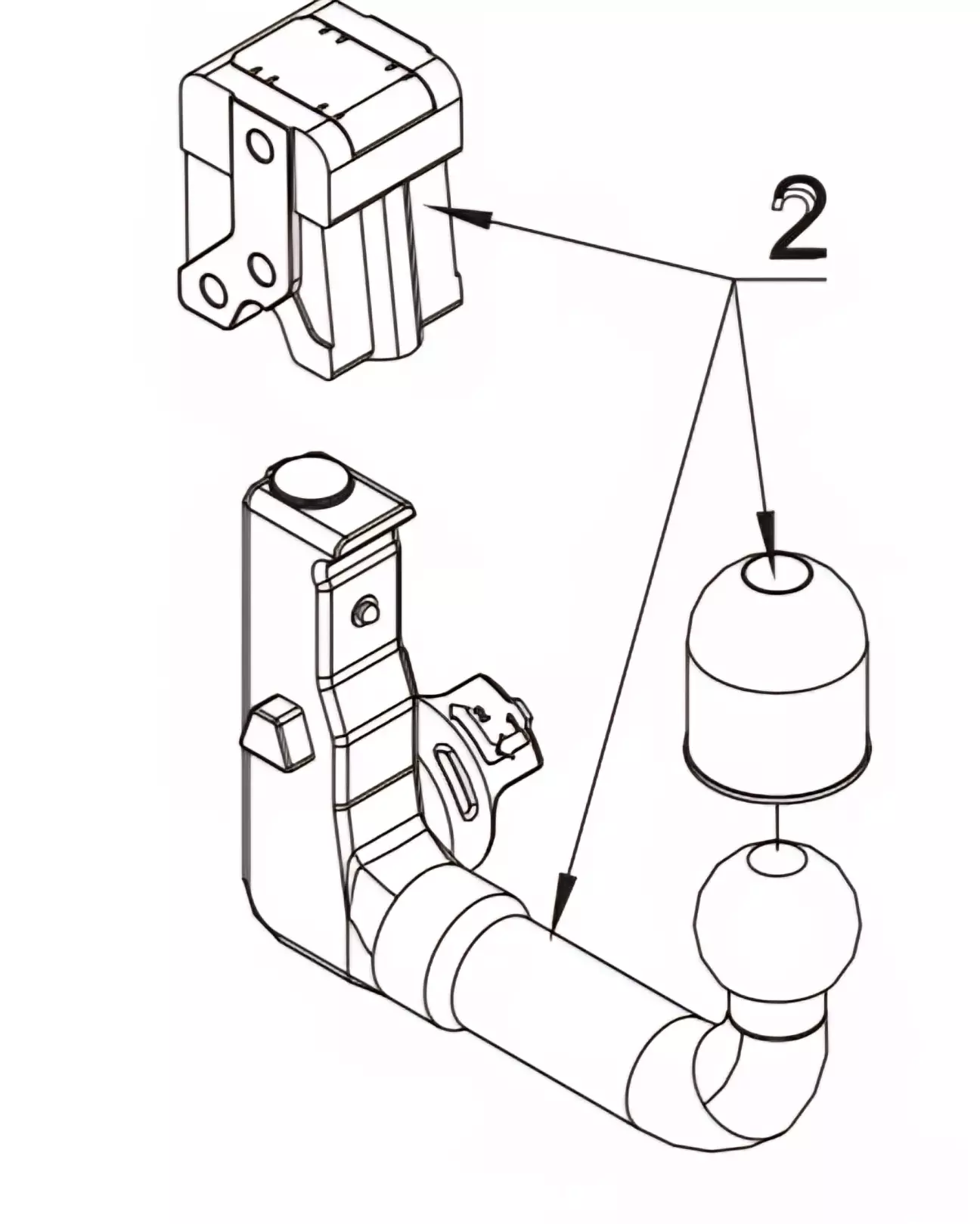 2