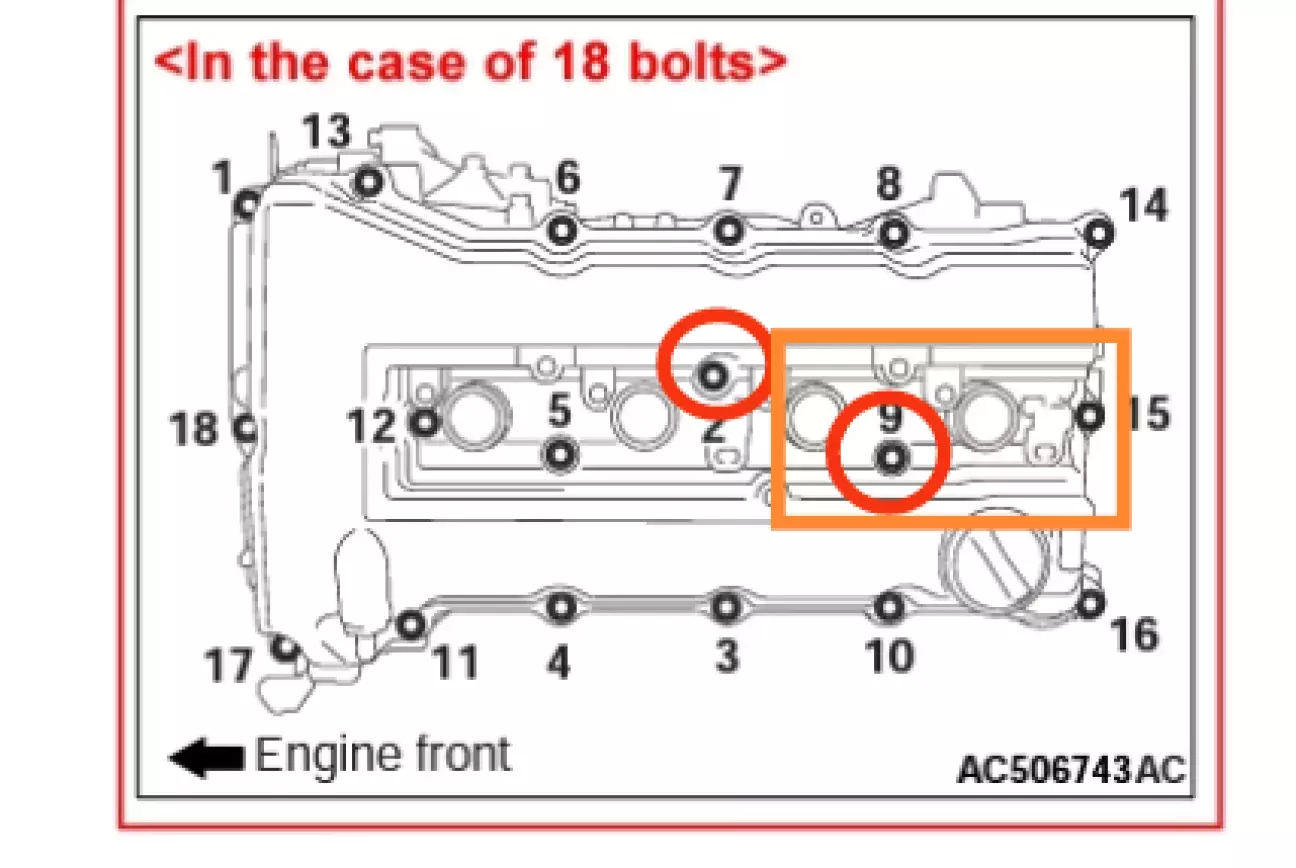 <In the case of 18 bolts>

13
1
6
7
8
14
18
12
5
2
9
15
17
11
4
3
10
16

Engine front

AC506743AC