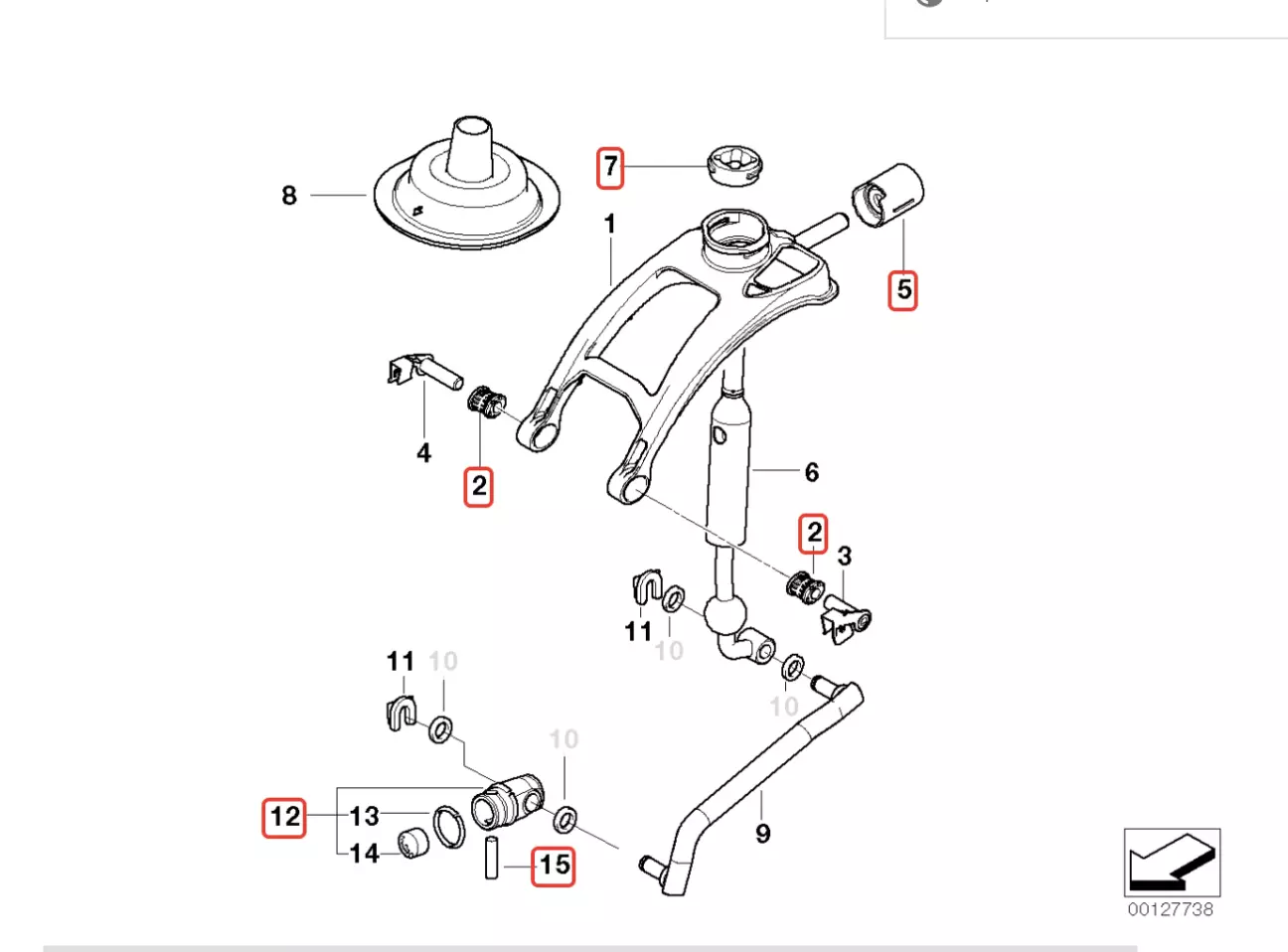 8
7
1
5
4
2
6
2
3
11
10
11
10
10
10
12
13
14
15
9
00127738