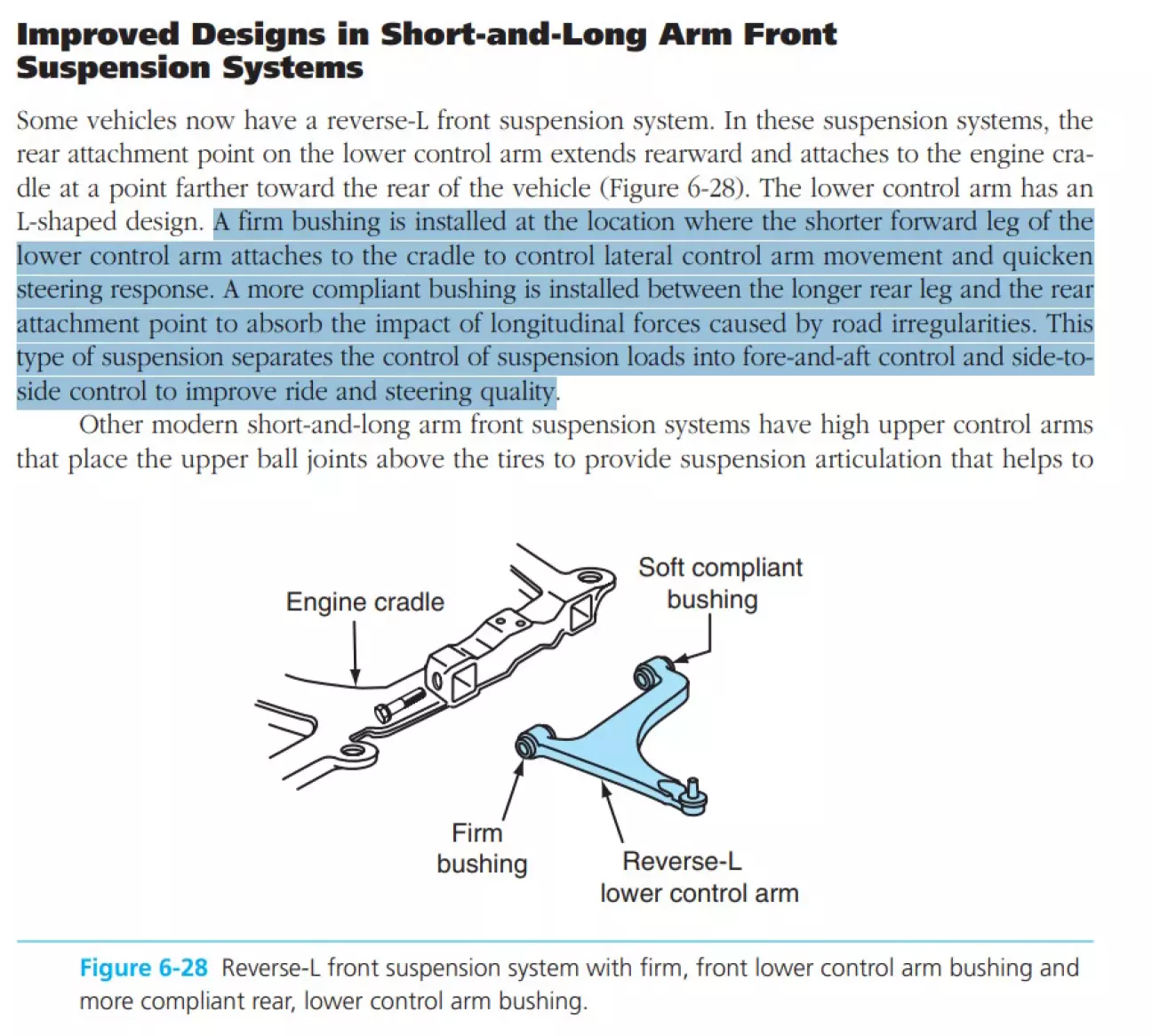 Improved Designs in Short-and-Long Arm Front Suspension Systems

Some vehicles now have a reverse-L front suspension system. In these suspension systems, the rear attachment point on the lower control arm extends rearward and attaches to the engine cradle at a point farther toward the rear of the vehicle (Figure 6-28). The lower control arm has an L-shaped design. A firm bushing is installed at the location where the shorter forward leg of the lower control arm attaches to the cradle to control lateral control arm movement and quicken steering response. A more compliant bushing is installed between the longer rear leg and the rear attachment point to absorb the impact of longitudinal forces caused by road irregularities. This type of suspension separates the control of suspension loads into fore-and-aft control and side-to-side control to improve ride and steering quality.

Other modern short-and-long arm front suspension systems have high upper control arms that place the upper ball joints above the tires to provide suspension articulation that helps to

Engine cradle

Soft compliant bushing

Firm bushing

Reverse-L lower control arm

Figure 6-28 Reverse-L front suspension system with firm, front lower control arm bushing and more compliant rear, lower control arm bushing.