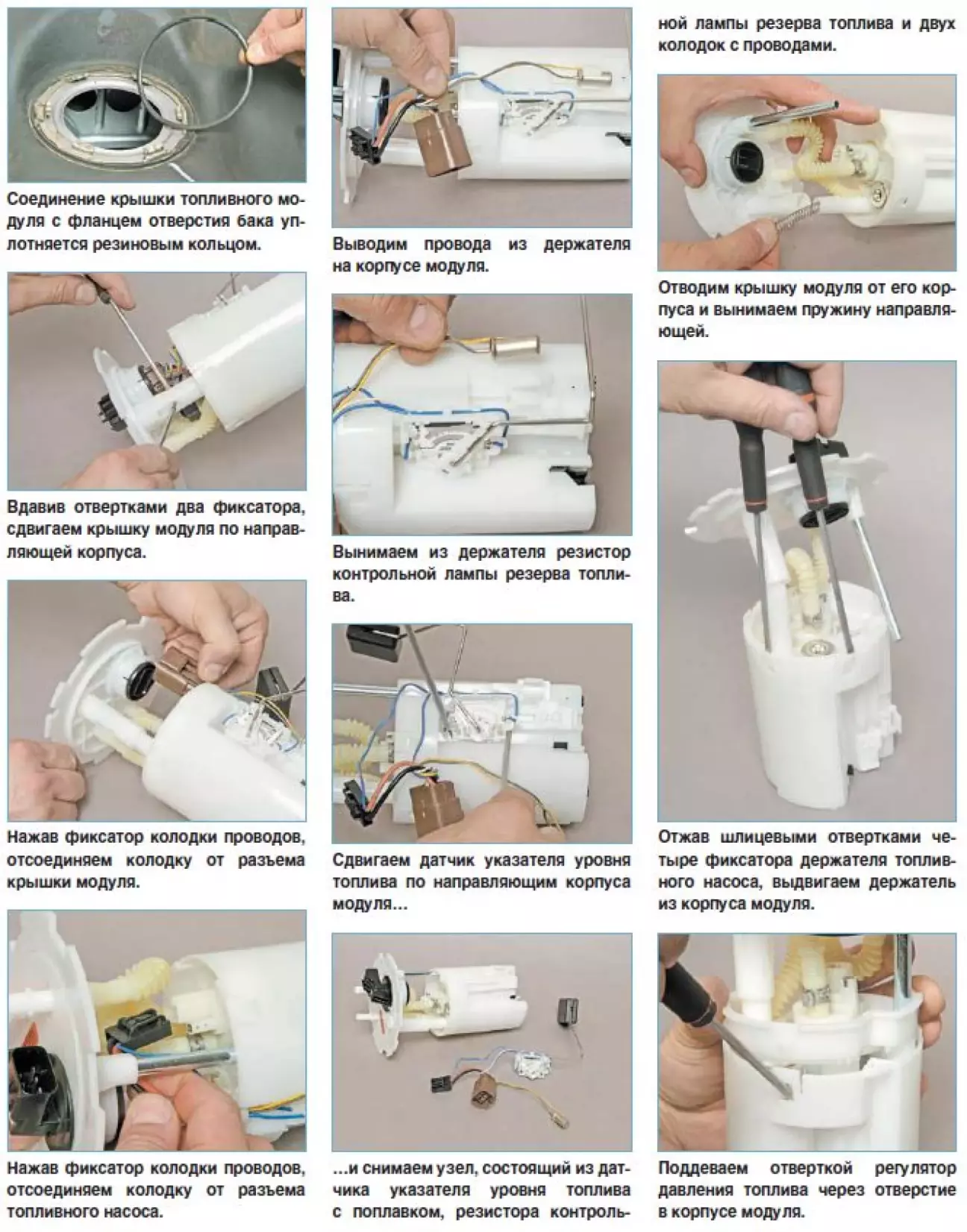 Соединение крышки топливного модуля с фланцем отверстия бака уплотняется резиновым кольцом.

Вдавив отвертками два фиксатора, сдвигаем крышку модуля по направляющей корпуса.

Нажав фиксатор колодки проводов, отсоединяем колодку от разъема крышки модуля.

Нажав фиксатор колодки проводов, отсоединяем колодку от разъема топливного насоса.

Выводим провода из держателя на корпусе модуля.

Вынимаем из держателя резистор контрольной лампы резерва топлива.

Сдвигаем датчик указателя уровня топлива по направляющим корпуса модуля…

…и снимаем узел, состоящий из датчика указателя уровня топлива с поплавком, резистора контрольной лампы резерва топлива и двух колодок с проводами.

Отводим крышку модуля от его корпуса и вынимаем пружину направляющей.

Отжав шлицевыми отвертками четыре фиксатора держателя топливного насоса, выдвигаем держатель из корпуса модуля.

Поддеваем отверткой регулятор давления топлива через отверстие в корпусе модуля.