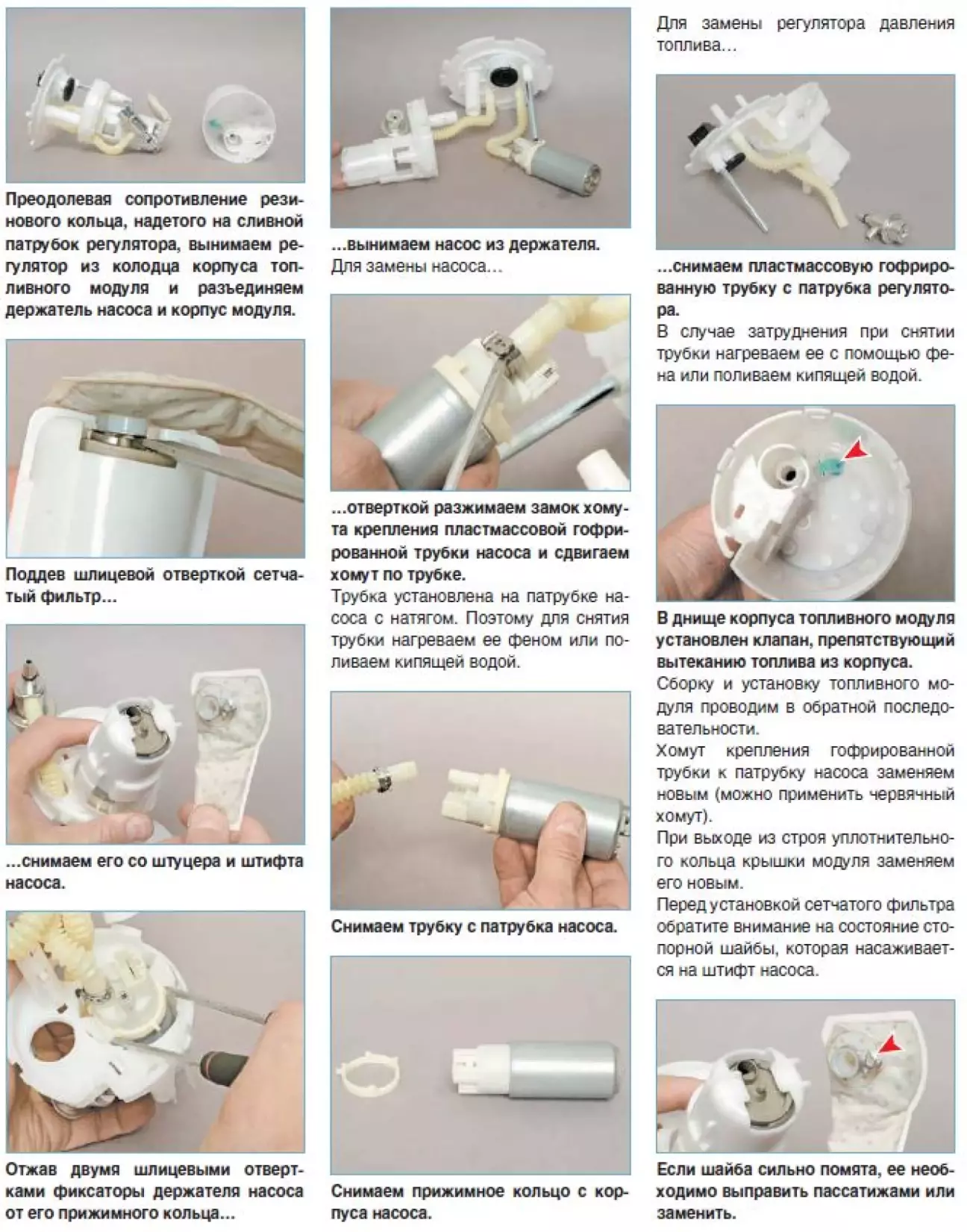 Преодолевая сопротивление резинового кольца, надетого на сливной патрубок регулятора, вынимаем регулятор из колодца корпуса топливного модуля и разъединяем держатель насоса и корпус модуля.

Поддев шлицевой отверткой сетчатый фильтр…

…снимаем его со штуцера и штифта насоса.

Отжав двумя шлицевыми отвертками фиксаторы держателя насоса от его прижимного кольца…

…вынимаем насос из держателя.
Для замены насоса…

…отверткой разжимаем замок хомута крепления пластмассовой гофрированной трубки насоса и сдвигаем хомут по трубке.
Трубка установлена на патрубке насоса с натягом. Поэтому для снятия трубки нагреваем ее феном или поливаем кипящей водой.

Снимаем трубку с патрубка насоса.

Снимаем прижимное кольцо с корпуса насоса.

Для замены регулятора давления топлива…

…снимаем пластмассовую гофрированную трубку с патрубка регулятора.
В случае затруднения при снятии трубки нагреваем ее с помощью фена или поливаем кипящей водой.

В днище корпуса топливного модуля установлен клапан, препятствующий вытеканию топлива из корпуса.
Сборку и установку топливного модуля проводим в обратной последовательности.
Хомут крепления гофрированной трубки к патрубку насоса заменяем новым (можно применить червячный хомут).
При выходе из строя уплотнительного кольца крышки модуля заменяем его новым.
Перед установкой сетчатого фильтра обратите внимание на состояние стопорной шайбы, которая насаживается на штифт насоса.

Если шайба сильно помята, ее необходимо выправить пассатижами или заменить.