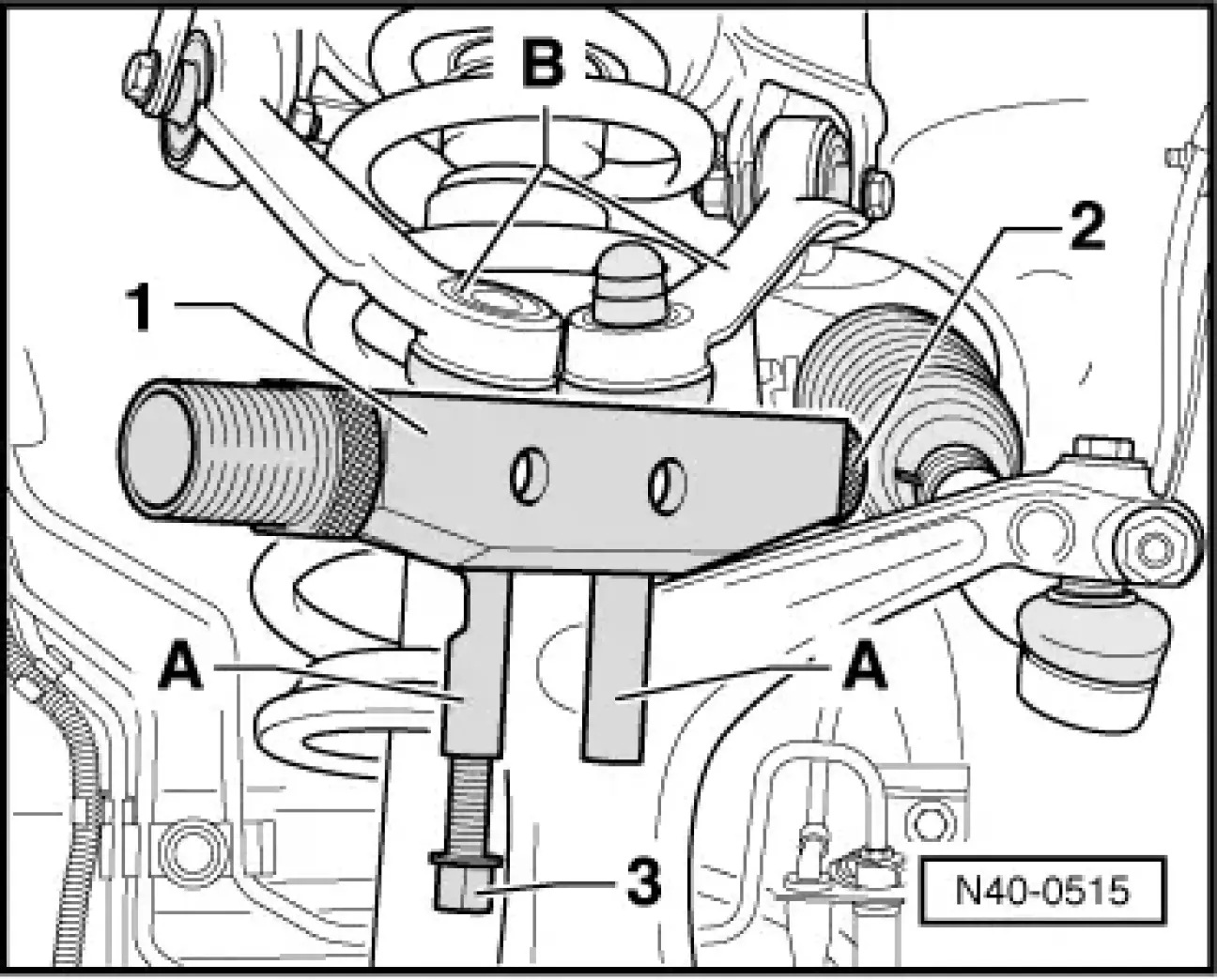 B

2

1

A

A

3

N40-0515