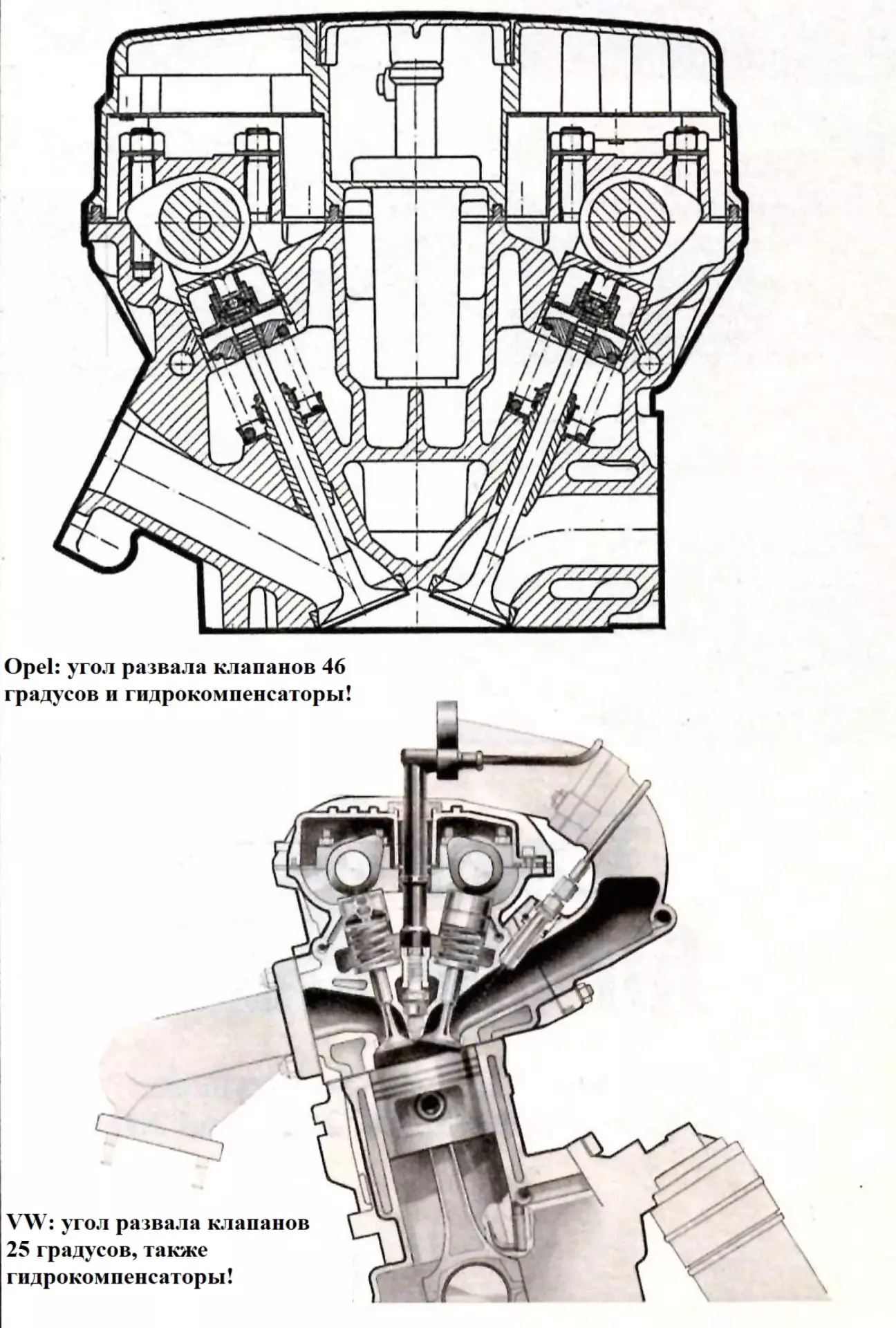 Opel: угол развала клапанов 46 градусов и гидрокомпенсаторы!

VW: угол развала клапанов 25 градусов, также гидрокомпенсаторы!