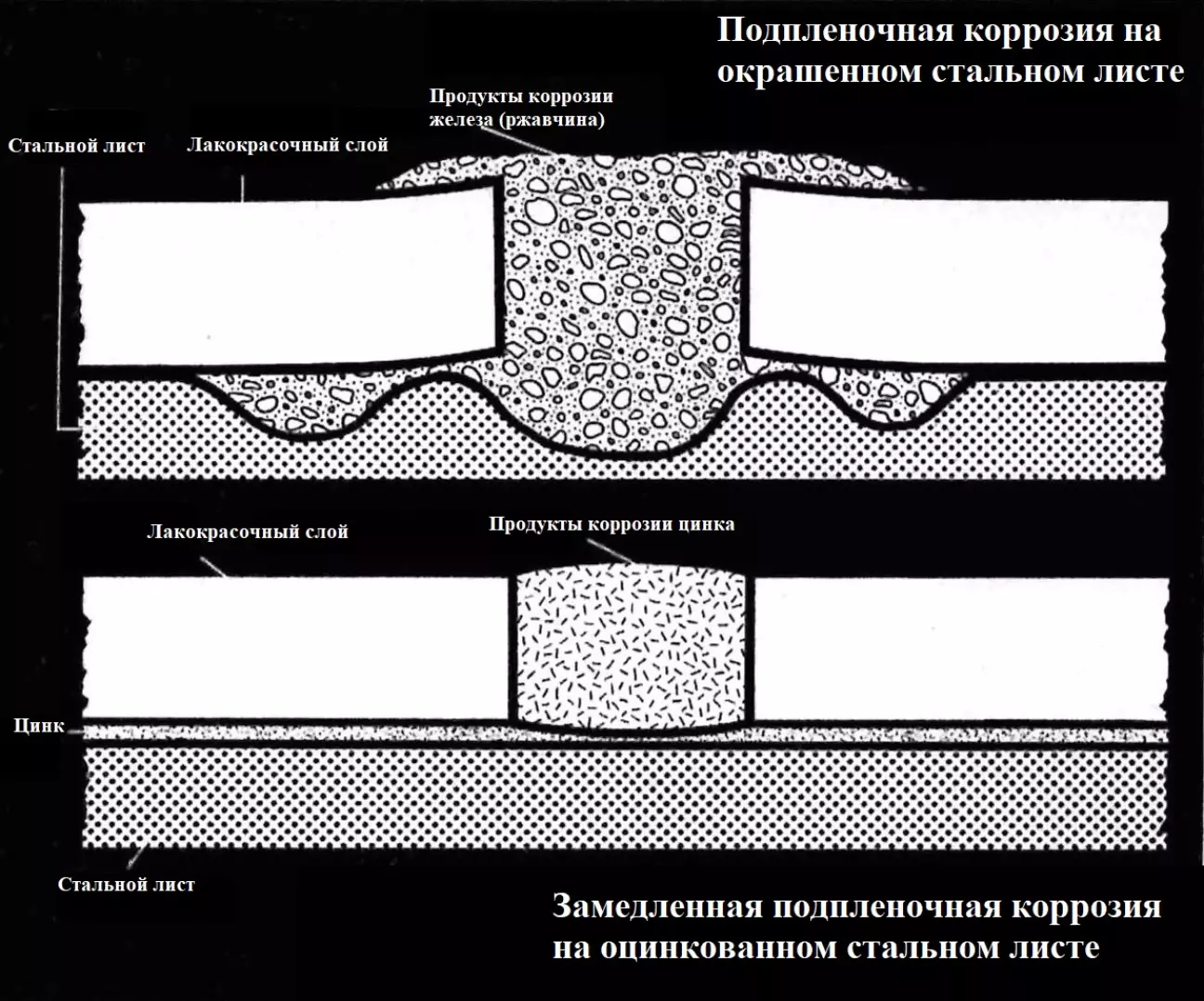 Подпленочная коррозия на окрашенном стальном листе

Продукты коррозии железа (ржавчина)

Стальной лист

Лакокрасочный слой

Лакокрасочный слой

Продукты коррозии цинка

Цинк

Стальной лист

Замедленная подпленочная коррозия на оцинкованном стальном листе