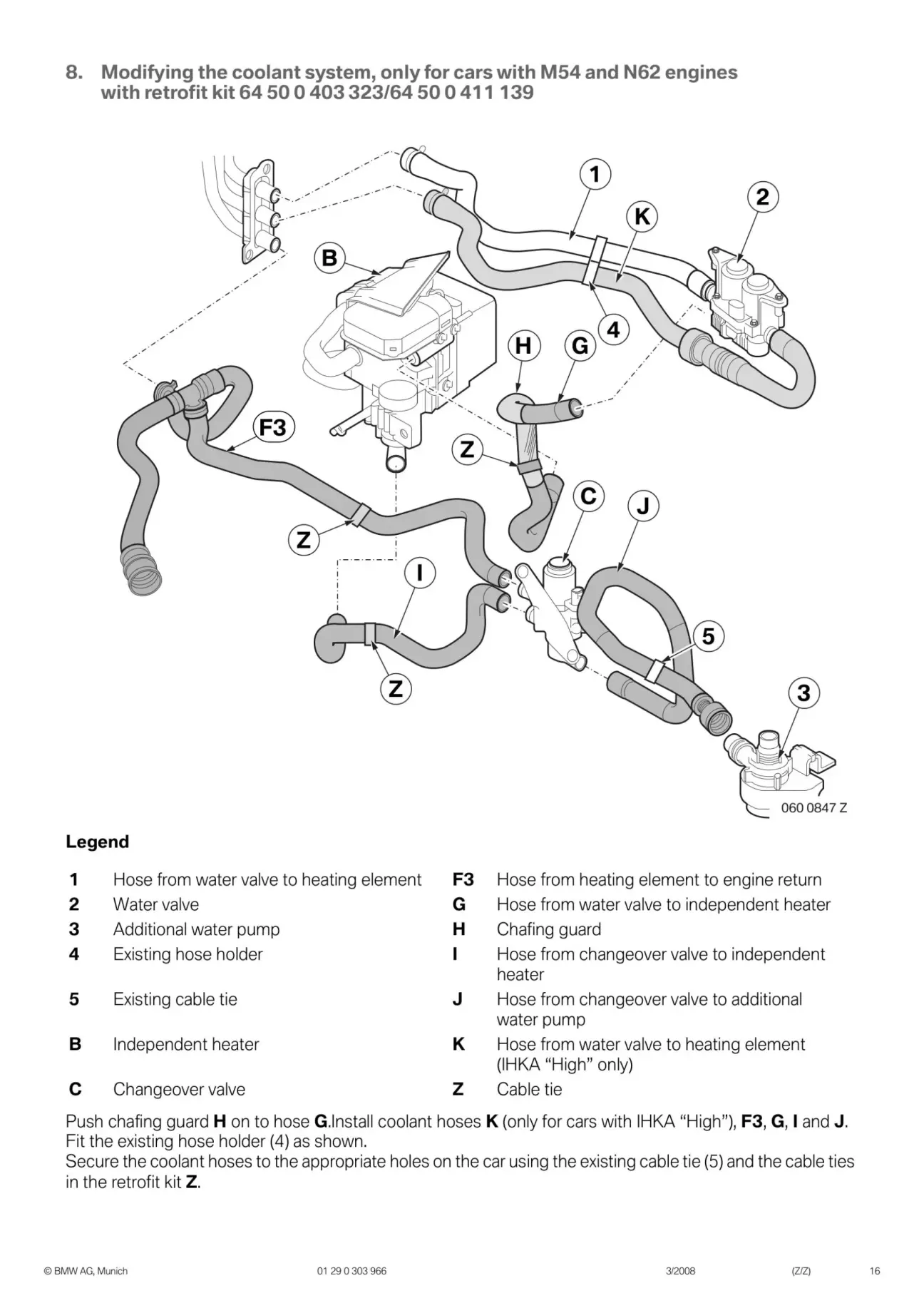 8. Modifying the coolant system, only for cars with M54 and N62 engines with retrofit kit 64 50 0 403 323/64 50 0 411 139

1
2
K
B
4
H
G
F3
Z
C
J
Z
I
5
Z
3
060 0847 Z

Legend

| | | | |
|---|---|---|---|
| 1 | Hose from water valve to heating element | F3 | Hose from heating element to engine return |
| 2 | Water valve | G | Hose from water valve to independent heater |
| 3 | Additional water pump | H | Chafing guard |
| 4 | Existing hose holder | I | Hose from changeover valve to independent heater |
| 5 | Existing cable tie | J | Hose from changeover valve to additional water pump |
| B | Independent heater | K | Hose from water valve to heating element (IHKA “High” only) |
| C | Changeover valve | Z | Cable tie |

Push chafing guard H on to hose G.Install coolant hoses K (only for cars with IHKA “High”), F3, G, I and J. Fit the existing hose holder (4) as shown.
Secure the coolant hoses to the appropriate holes on the car using the existing cable tie (5) and the cable ties in the retrofit kit Z.

© BMW AG, Munich 01 29 0 303 966 3/2008 (Z/Z) 16