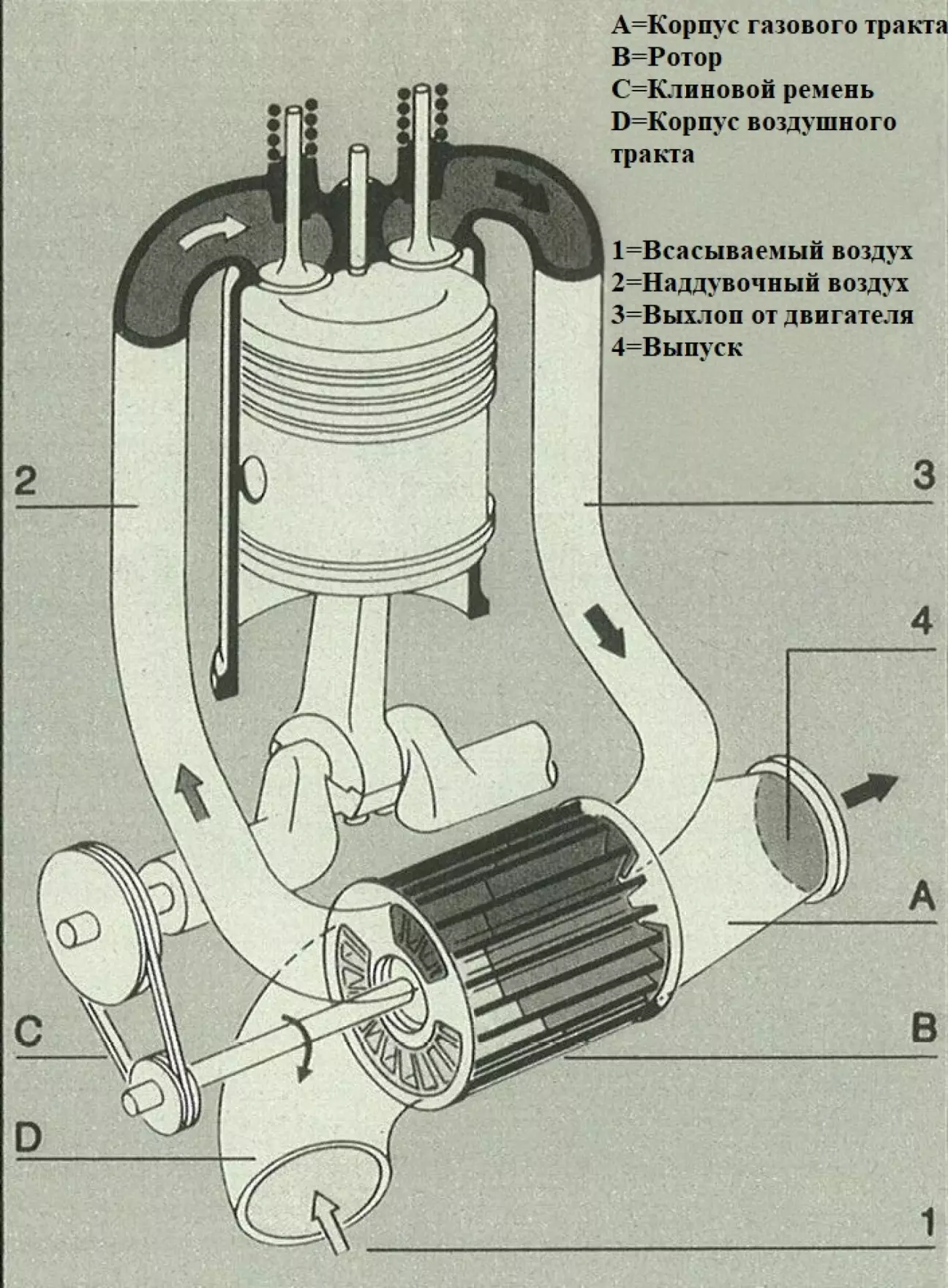 A=Корпус газового тракта
B=Ротор
C=Клиновой ремень
D=Корпус воздушного тракта

1=Всасываемый воздух
2=Наддувочный воздух
3=Выхлоп от двигателя
4=Выпуск

2

3

4

A

B

C

D

1