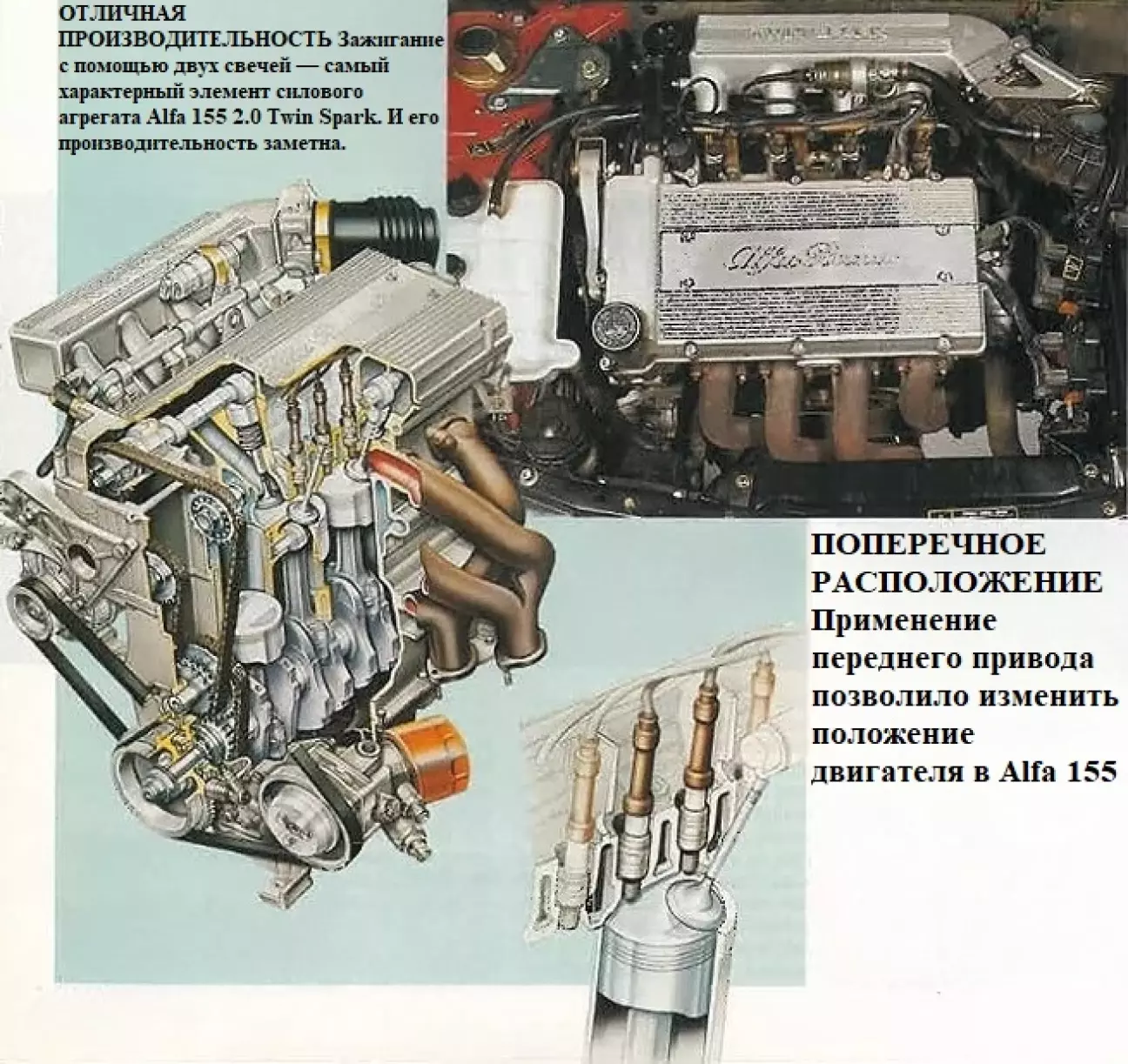 ОТЛИЧНАЯ ПРОИЗВОДИТЕЛЬНОСТЬ Зажигание с помощью двух свечей — самый характерный элемент силового агрегата Alfa 155 2.0 Twin Spark. И его производительность заметна.

Alfa Romeo

ПОПЕРЕЧНОЕ РАСПОЛОЖЕНИЕ Применение переднего привода позволило изменить положение двигателя в Alfa 155