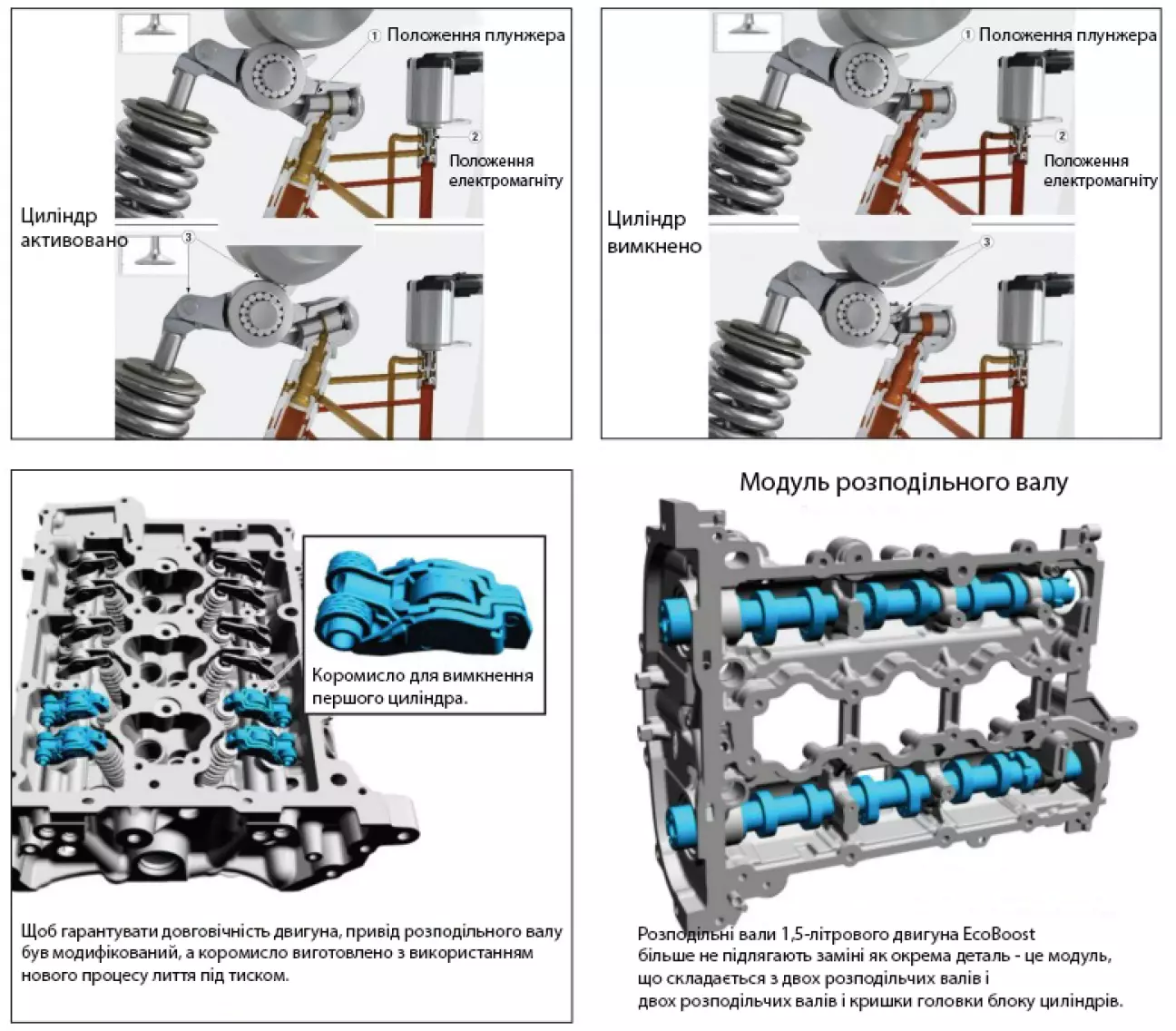 ① Положення плунжера

② Положення електромагніту

Циліндр активовано

③

① Положення плунжера

② Положення електромагніту

Циліндр вимкнено

③

Коромисло для вимкнення першого циліндра.

Щоб гарантувати довговічність двигуна, привід розподільного валу був модифікований, а коромисло виготовлено з використанням нового процесу лиття під тиском.

Модуль розподільного валу

Розподільні вали 1,5-літрового двигуна EcoBoost більше не підлягають заміні як окрема деталь - це модуль, що складається з двох розподільчих валів і двох розподільчих валів і кришки головки блоку циліндрів.