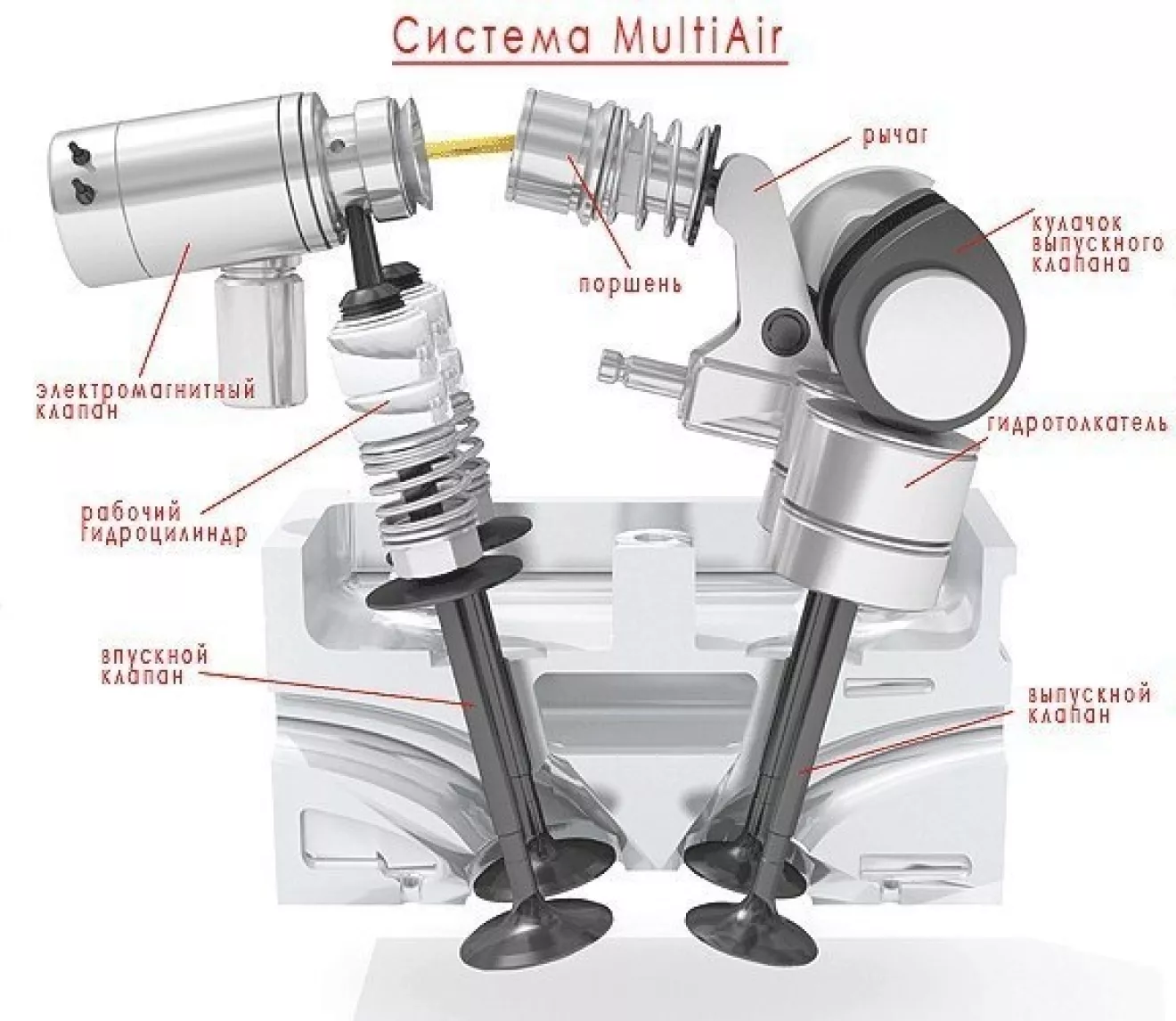 Система MultiAir

рычаг

кулачок выпускного клапана

поршень

электромагнитный клапан

гидротолкатель

рабочий гидроцилиндр

впускной клапан

выпускной клапан