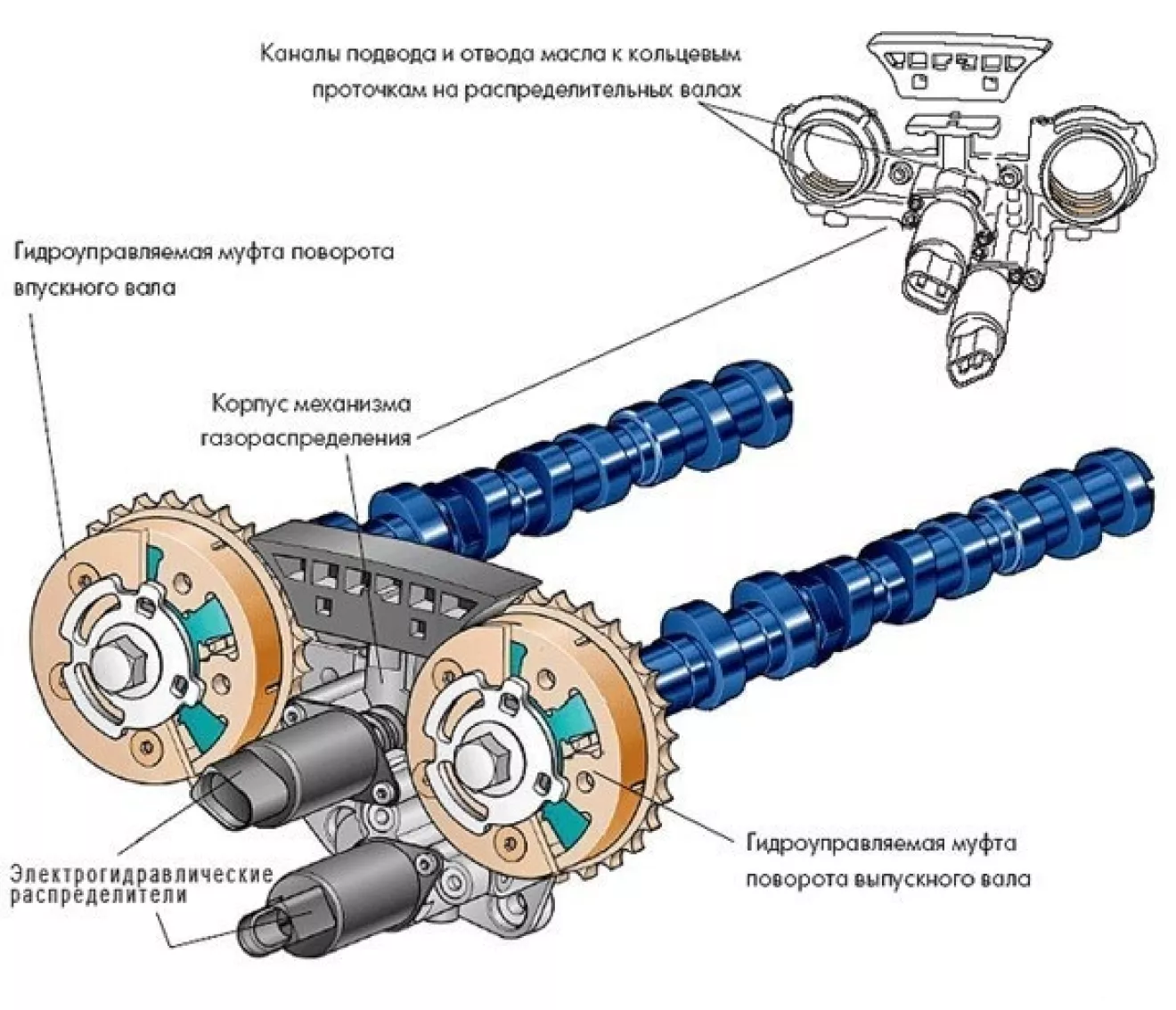 Каналы подвода и отвода масла к кольцевым проточкам на распределительных валах

Гидроуправляемая муфта поворота впускного вала

Корпус механизма газораспределения

Электрогидравлические распределители

Гидроуправляемая муфта поворота выпускного вала