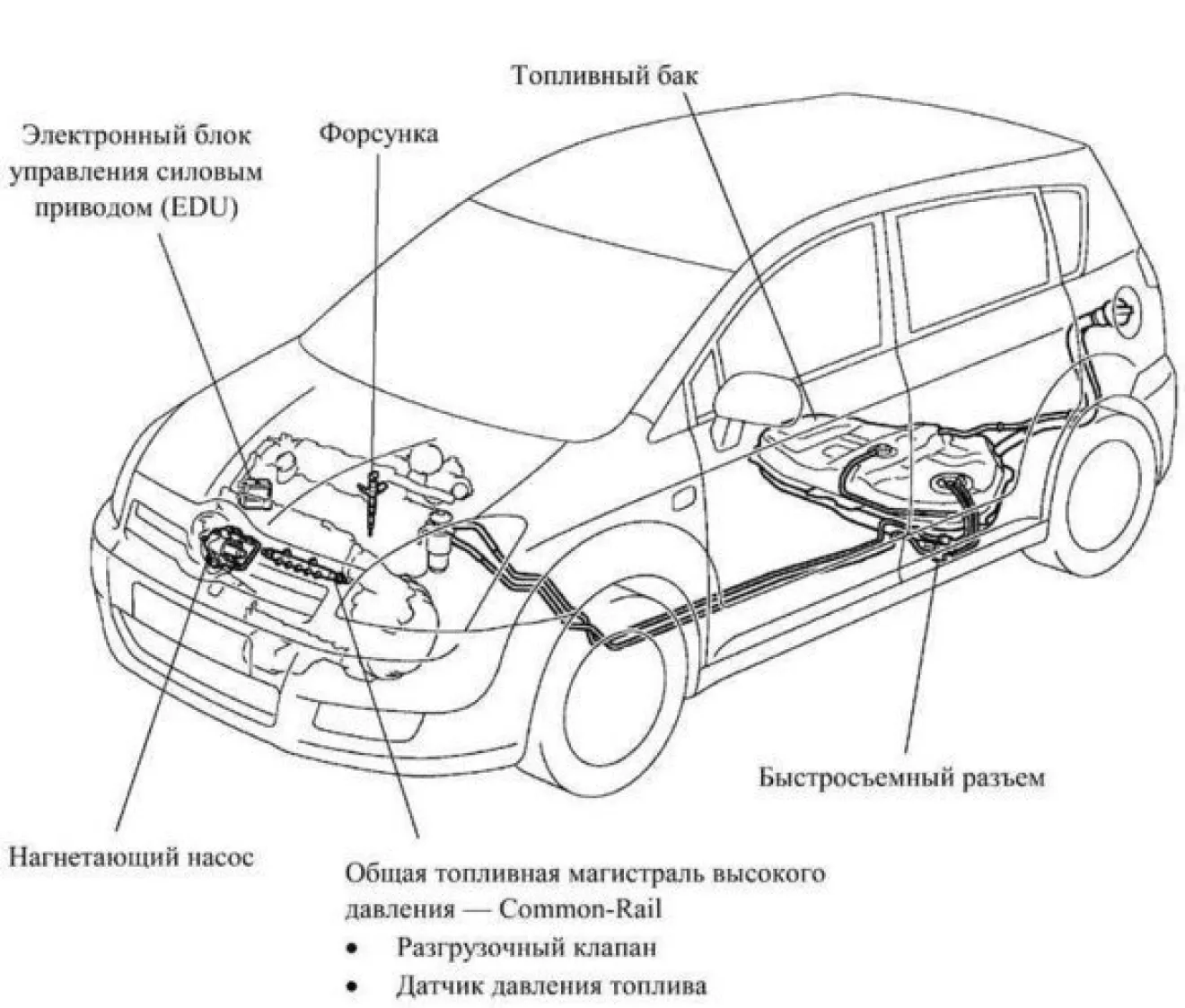 Топливный бак

Электронный блок управления силовым приводом (EDU)

Форсунка

Быстросъемный разъем

Нагнетающий насос

Общая топливная магистраль высокого давления — Common-Rail
• Разгрузочный клапан
• Датчик давления топлива