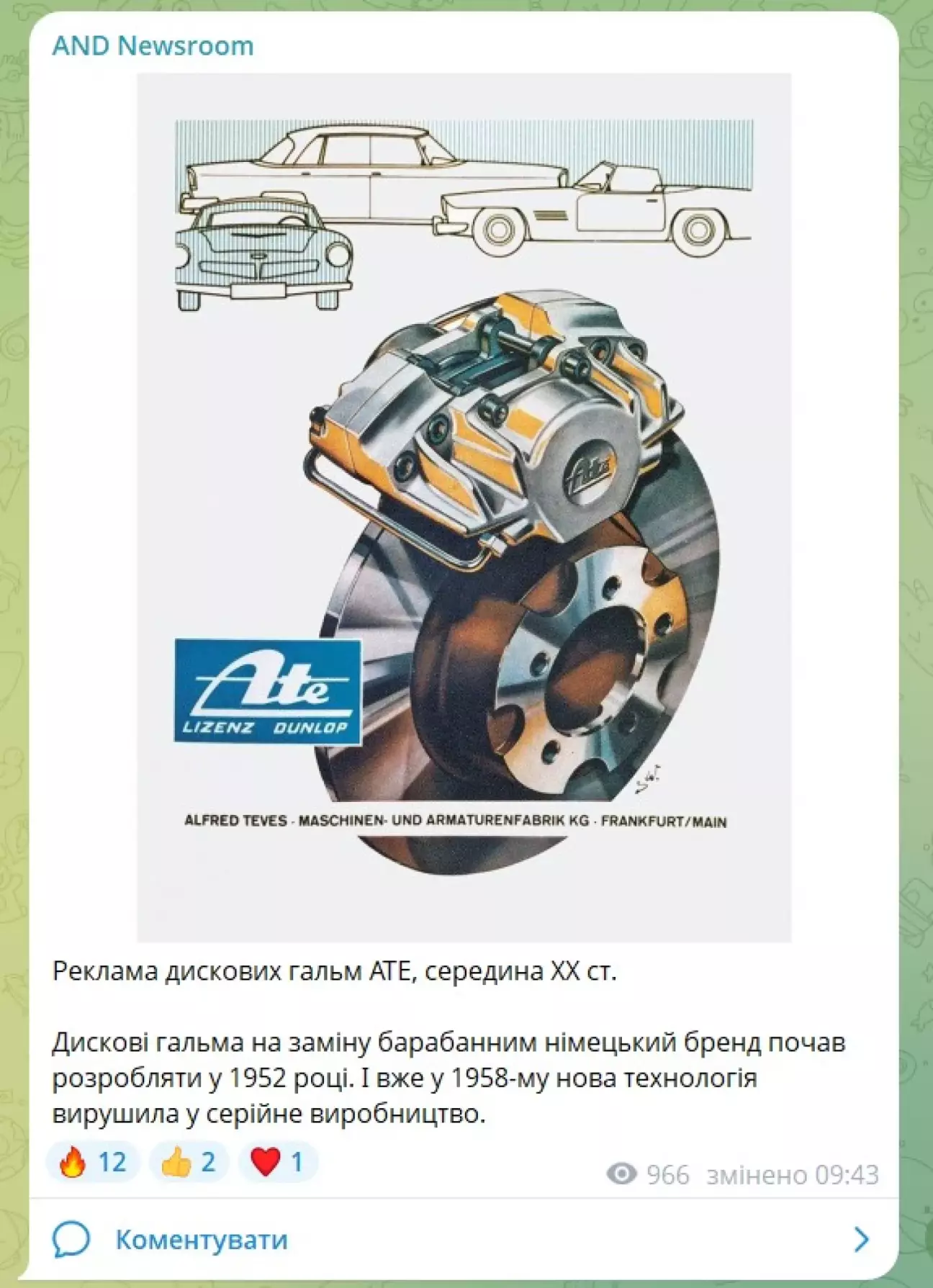 AND Newsroom

Ate

Ate
LIZENZ DUNLOP

ALFRED TEVES · MASCHINEN- UND ARMATURENFABRIK KG · FRANKFURT/MAIN

Реклама дискових гальм ATE, середина XX ст.

Дискові гальма на заміну барабанним німецький бренд почав розробляти у 1952 році. І вже у 1958-му нова технологія вирушила у серійне виробництво.

🔥 12 👍 2 ❤️ 1

966 змінено 09:43

Коментувати