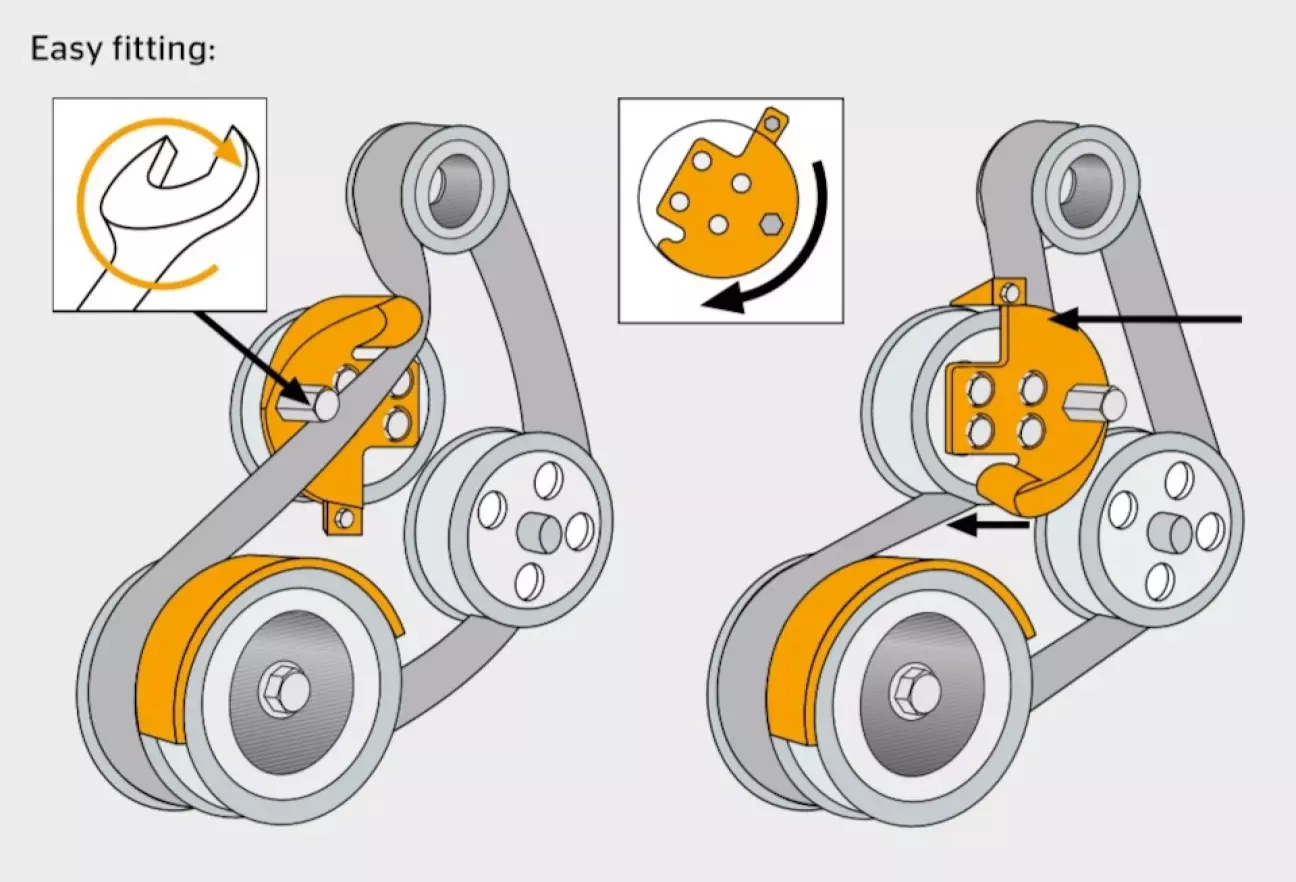 Easy fitting: